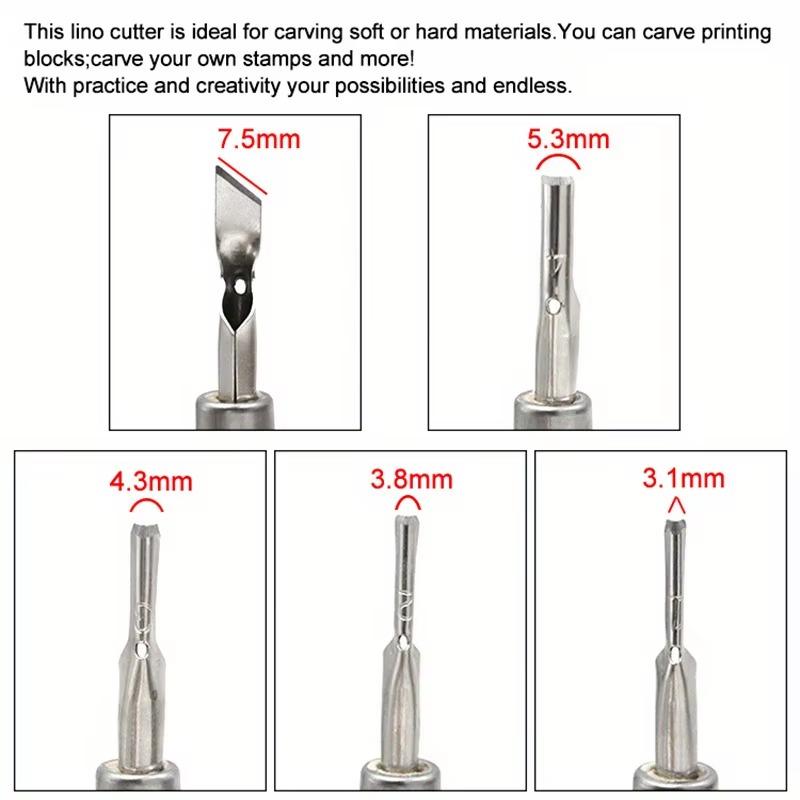 This lino cutter is ideal for carving soft or hard materials.You can carve printing blocks;carve your own stamps and more!
With practice and creativity your possibilities and endless.

7.5mm

5.3mm

4.3mm

3.8mm

3.1mm