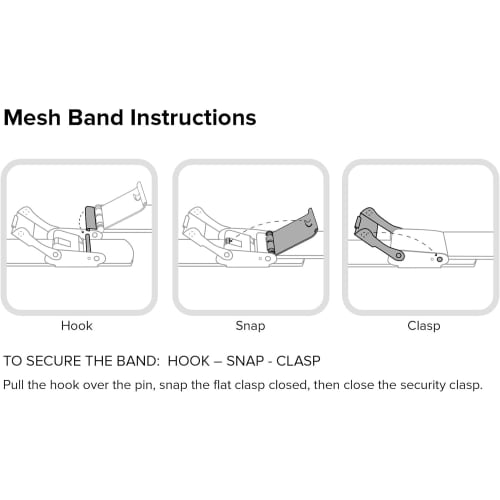 Mesh Band Instructions

Hook

Snap

Clasp

TO SECURE THE BAND: HOOK – SNAP - CLASP

Pull the hook over the pin, snap the flat clasp closed, then close the security clasp.