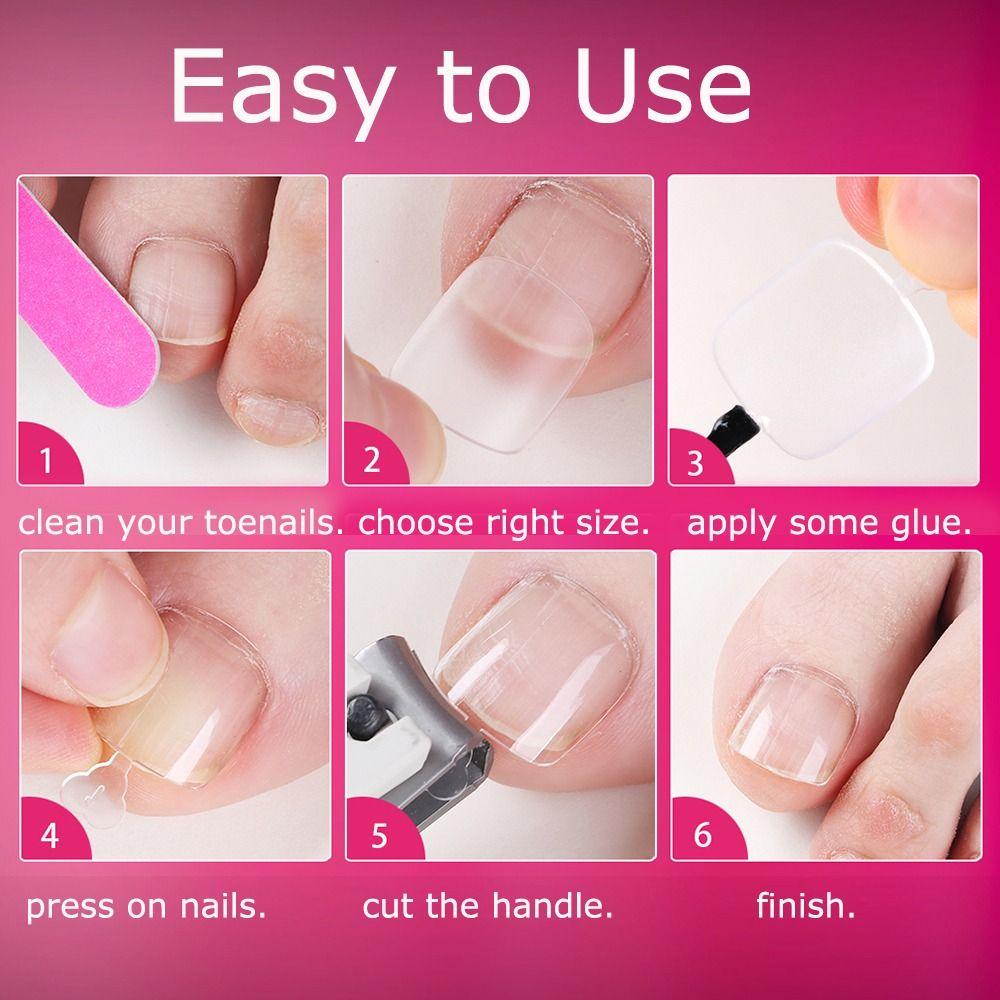 Easy to Use

1
clean your toenails.

2
choose right size.

3
apply some glue.

4
press on nails.

5
cut the handle.

6
finish.