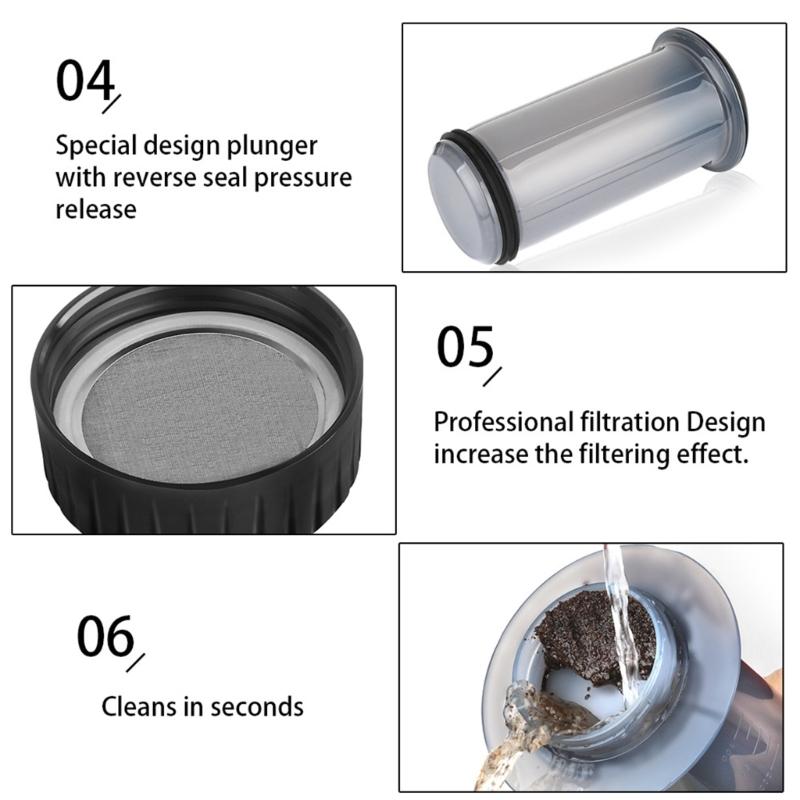 04

Special design plunger with reverse seal pressure release

05

Professional filtration Design increase the filtering effect.

06

Cleans in seconds