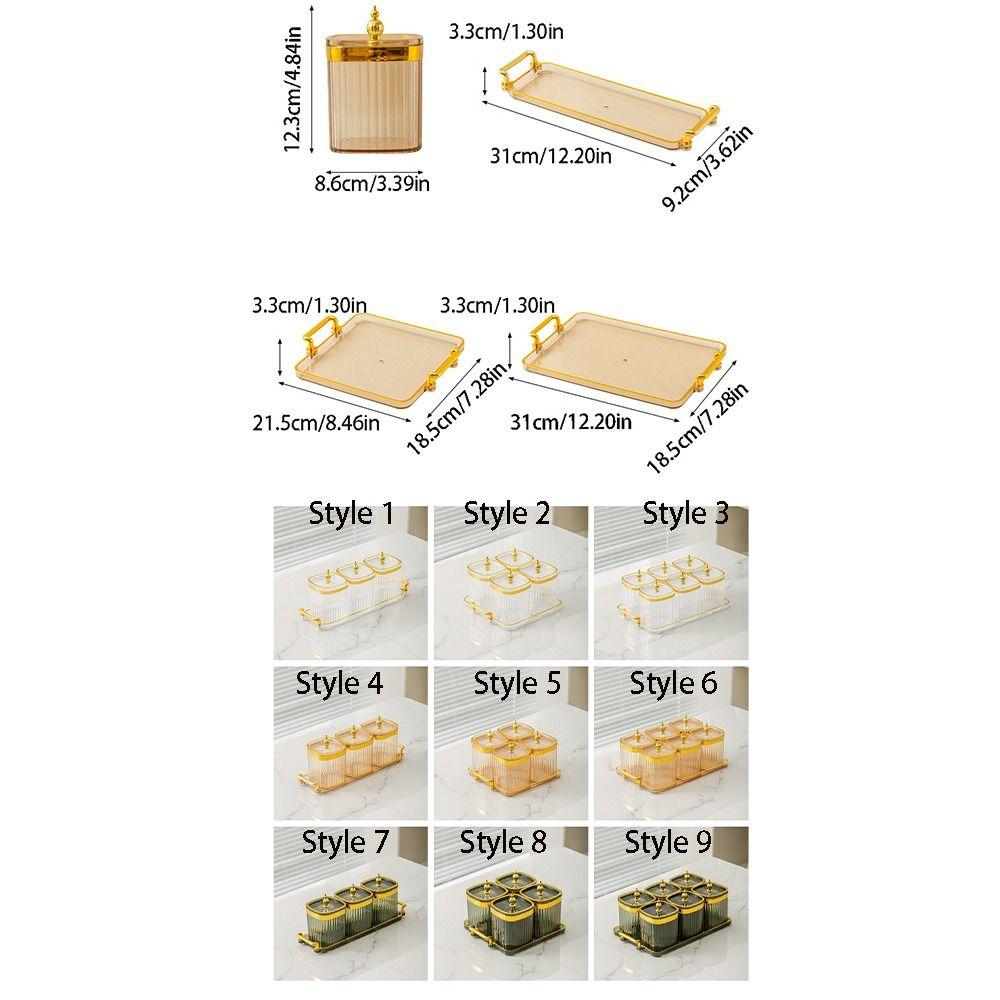 12.3cm/4.84in
8.6cm/3.39in
3.3cm/1.30in
31cm/12.20in
9.2cm/3.62in

3.3cm/1.30in
21.5cm/8.46in
18.5cm/7.28in
3.3cm/1.30in
31cm/12.20in
18.5cm/7.28in

Style 1
Style 2
Style 3
Style 4
Style 5
Style 6
Style 7
Style 8
Style 9