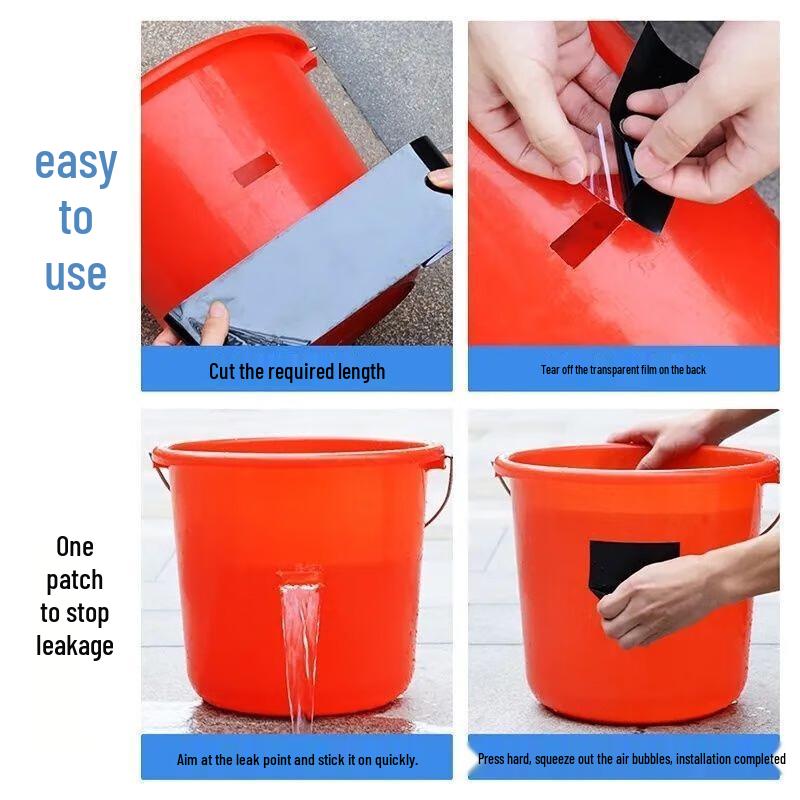 easy to use

Cut the required length

Tear off the transparent film on the back

One patch to stop leakage

Aim at the leak point and stick it on quickly.

Press hard, squeeze out the air bubbles, installation completed