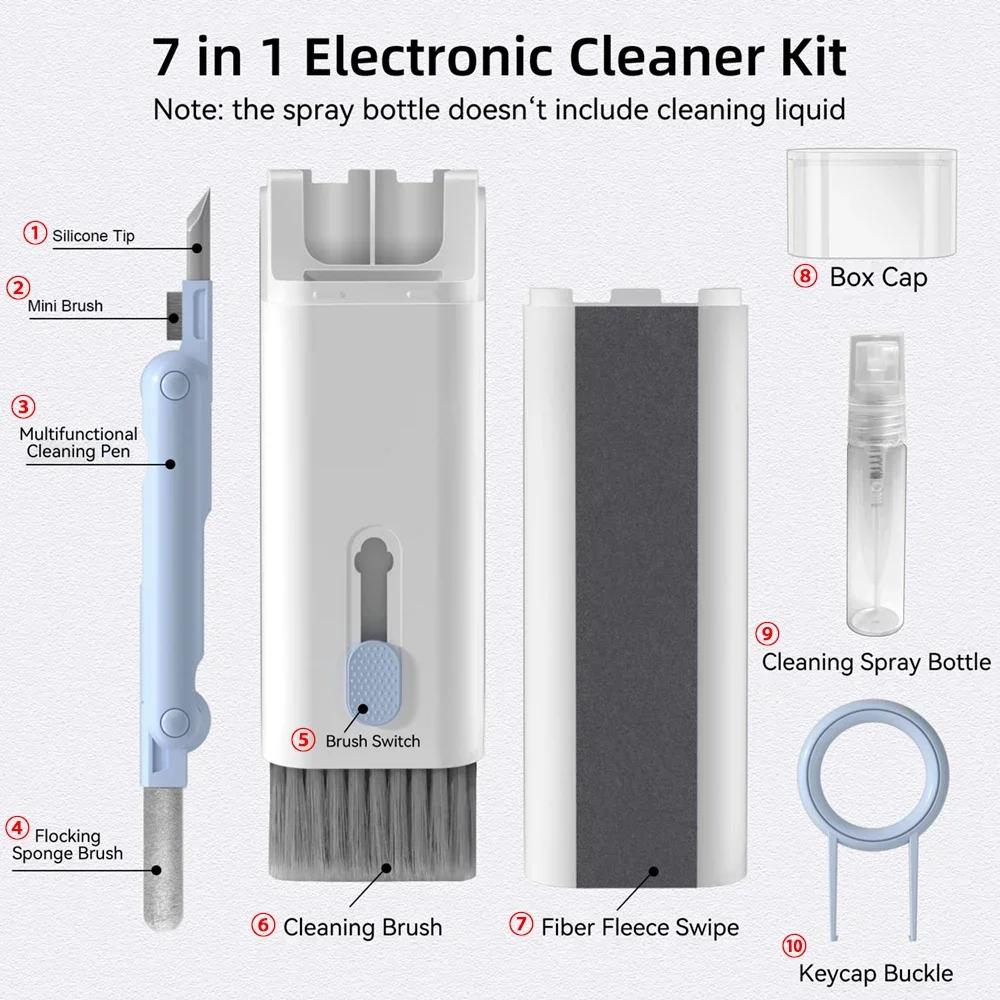 7 in 1 Electronic Cleaner Kit
Note: the spray bottle doesn‘t include cleaning liquid

① Silicone Tip

② Mini Brush

③ Multifunctional Cleaning Pen

④ Flocking Sponge Brush

⑤ Brush Switch

⑥ Cleaning Brush

⑦ Fiber Fleece Swipe

⑧ Box Cap

⑨ Cleaning Spray Bottle

⑩ Keycap Buckle