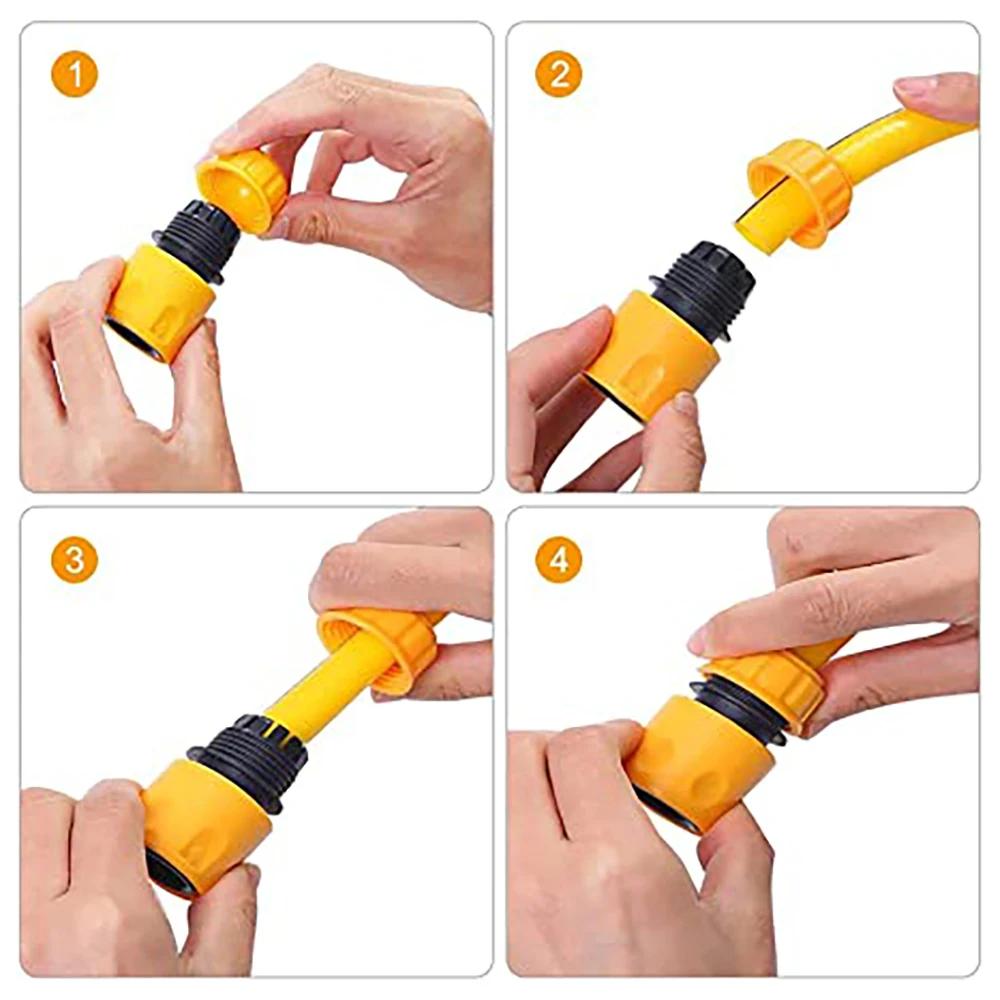 1

2

3

4