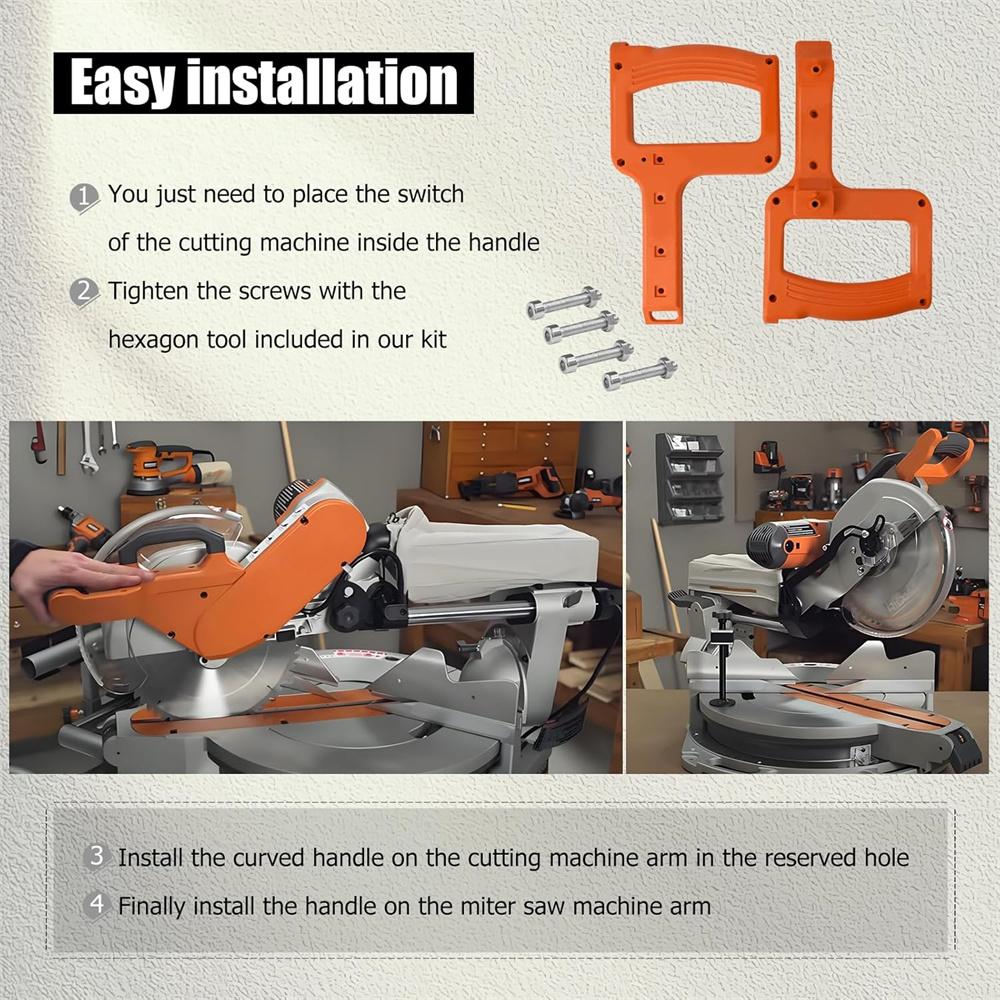 Easy installation

1 You just need to place the switch of the cutting machine inside the handle

2 Tighten the screws with the hexagon tool included in our kit

3 Install the curved handle on the cutting machine arm in the reserved hole

4 Finally install the handle on the miter saw machine arm