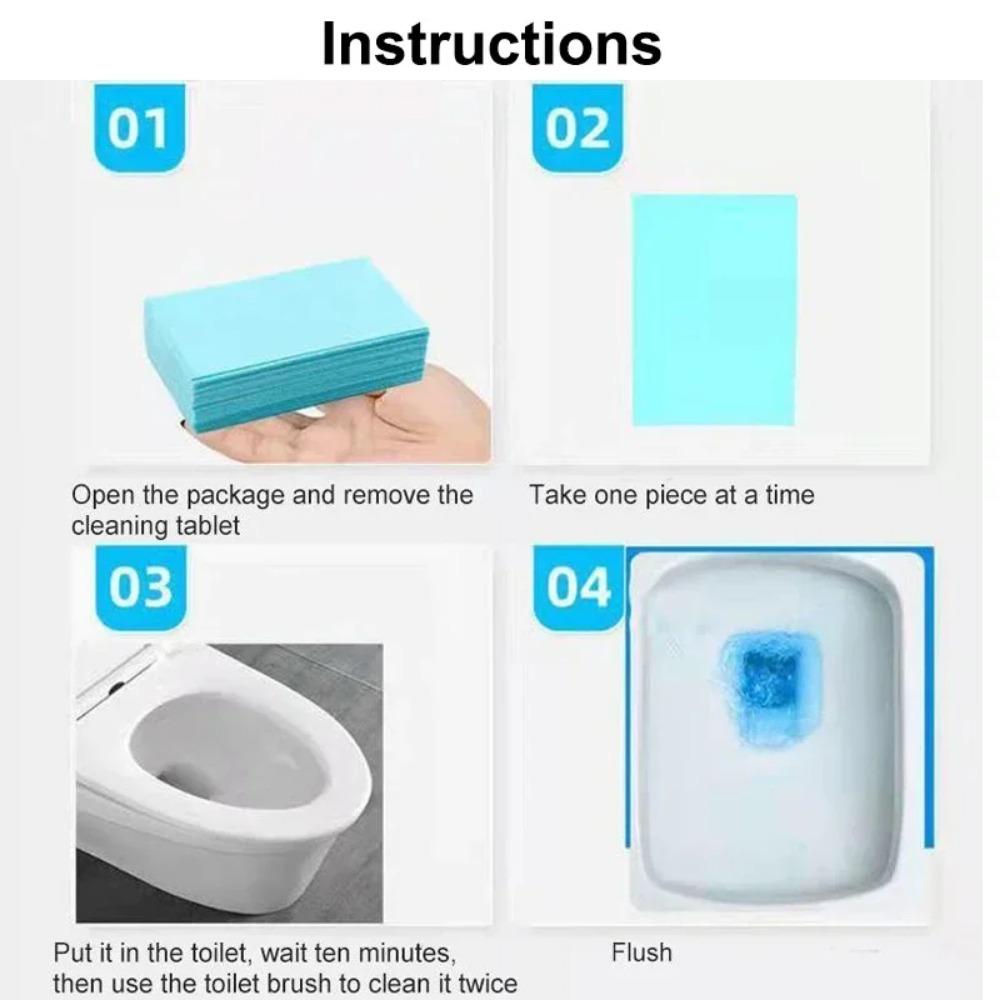 Instructions

01

Open the package and remove the cleaning tablet

02

Take one piece at a time

03

Put it in the toilet, wait ten minutes, then use the toilet brush to clean it twice

04

Flush