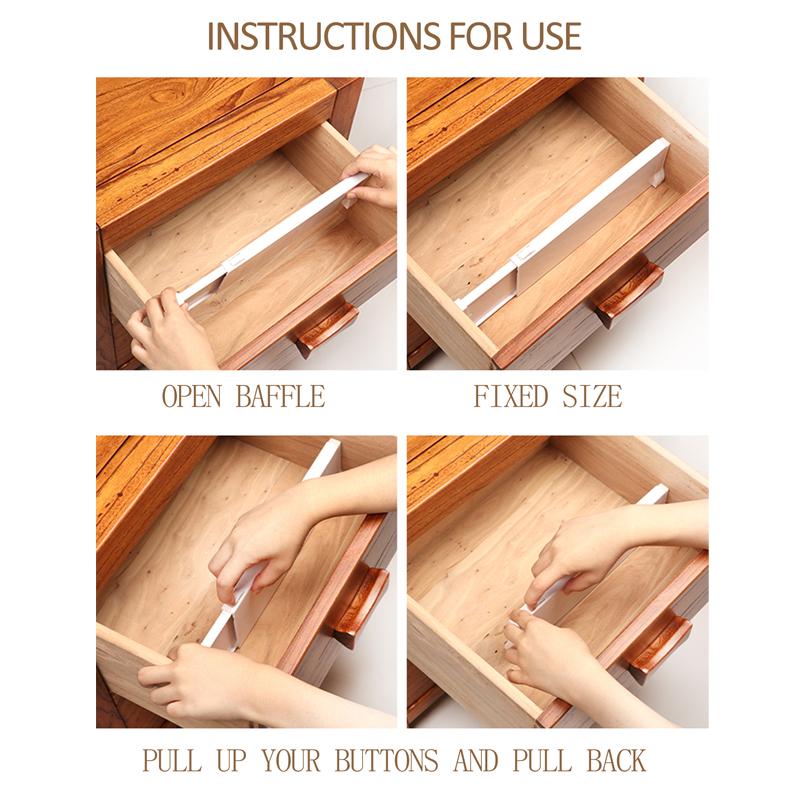 INSTRUCTIONS FOR USE

OPEN BAFFLE

FIXED SIZE

PULL UP YOUR BUTTONS AND PULL BACK