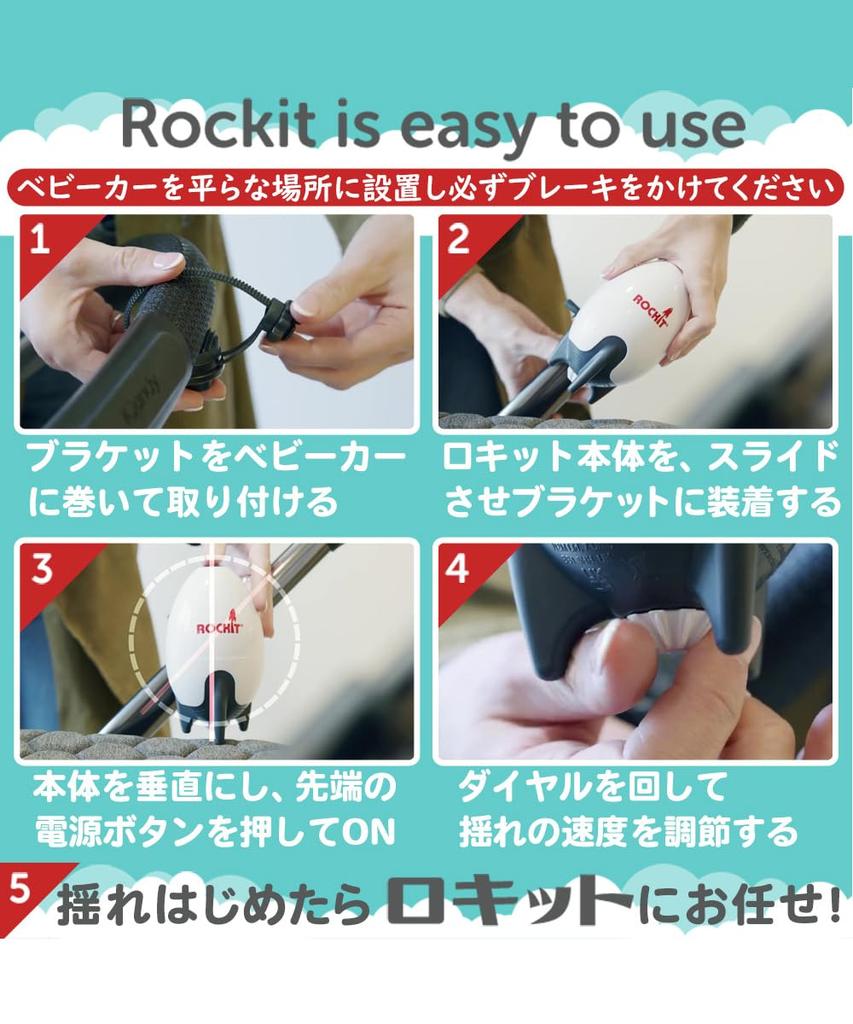 Rockit is easy to use

ベビーカーを平らな場所に設置し必ずブレーキをかけてください

1

ブラケットをベビーカーに巻いて取り付ける

2

ROCKIT

ロキット本体を、スライドさせブラケットに装着する

3

ROCKIT

本体を垂直にし、先端の電源ボタンを押してON

4

ダイヤルを回して揺れの速度を調節する

5 揺れはじめたらロキットにお任せ!