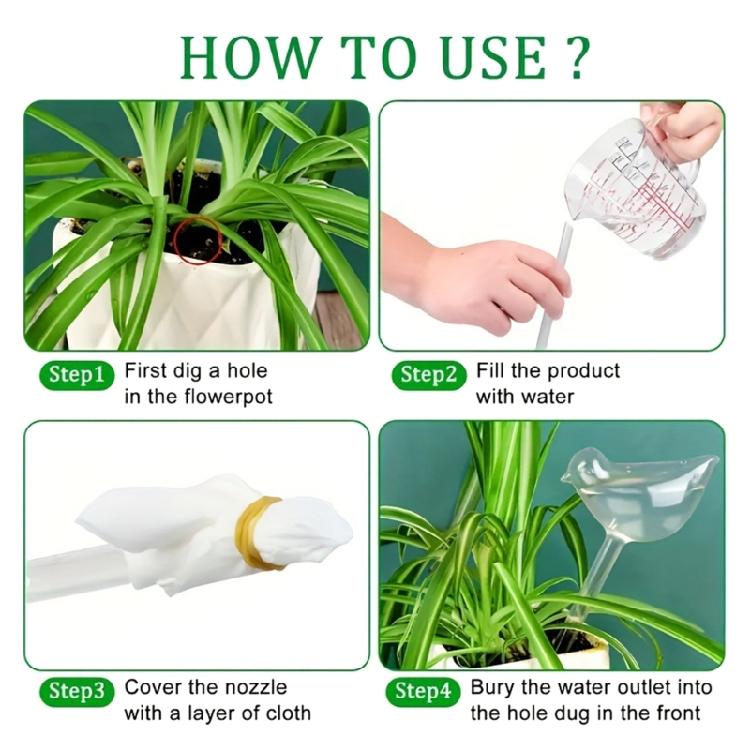 HOW TO USE ?

Step1 First dig a hole in the flowerpot

Step2 Fill the product with water

Step3 Cover the nozzle with a layer of cloth

Step4 Bury the water outlet into the hole dug in the front