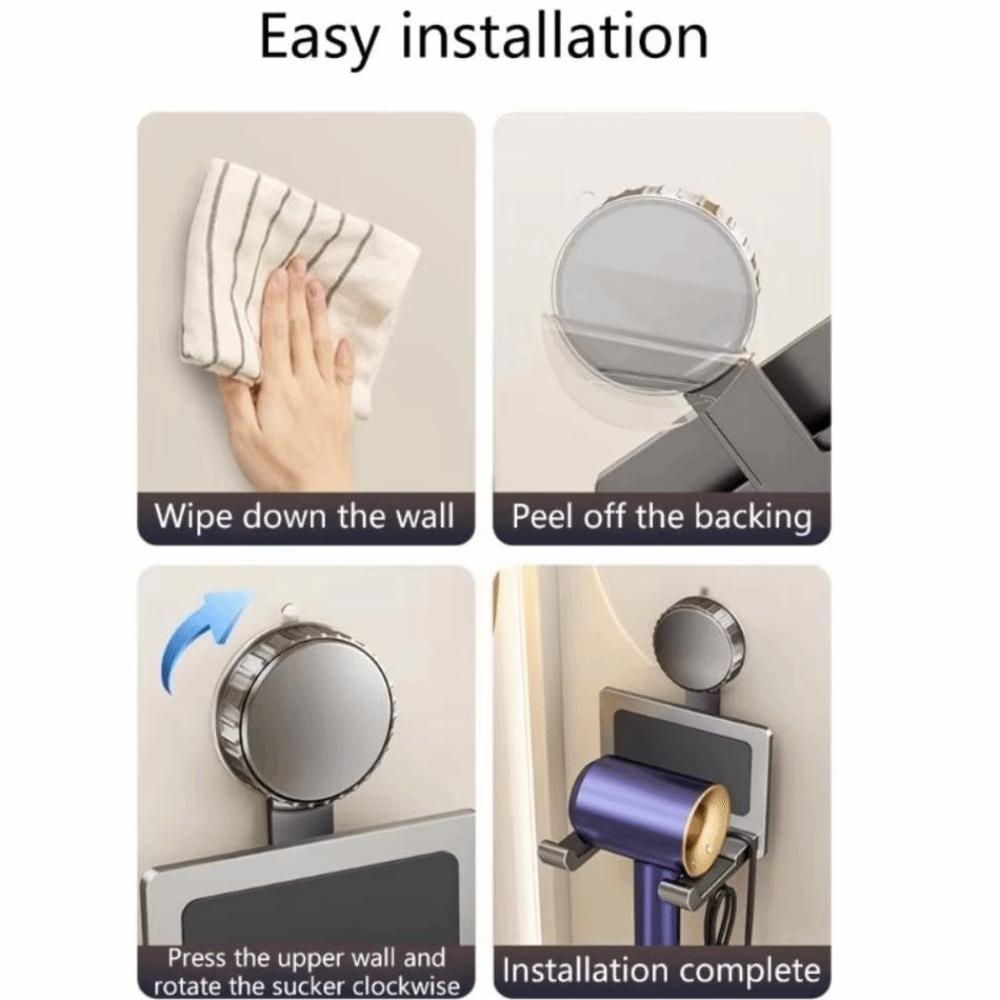 Easy installation

Wipe down the wall

Peel off the backing

Press the upper wall and rotate the sucker clockwise

Installation complete