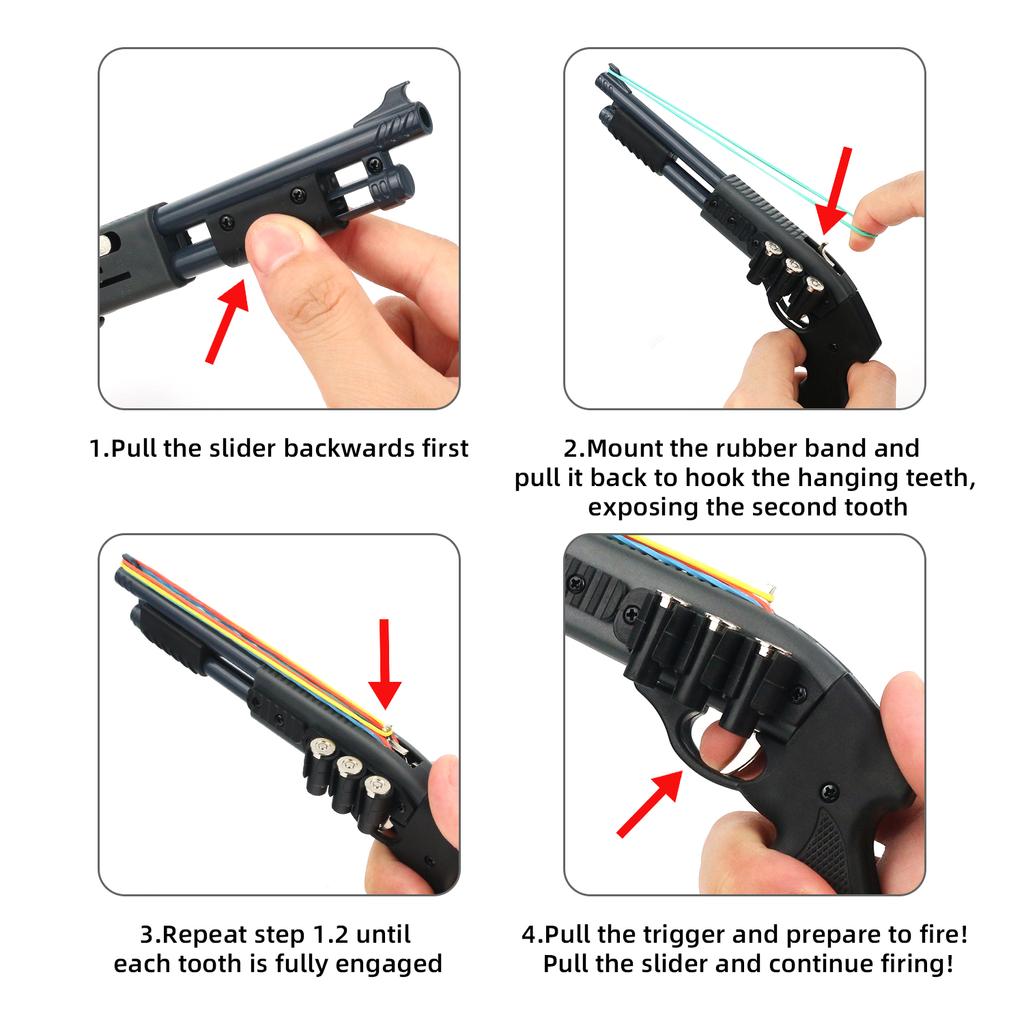 1.Pull the slider backwards first

2.Mount the rubber band and pull it back to hook the hanging teeth, exposing the second tooth

3.Repeat step 1.2 until each tooth is fully engaged

4.Pull the trigger and prepare to fire! Pull the slider and continue firing!