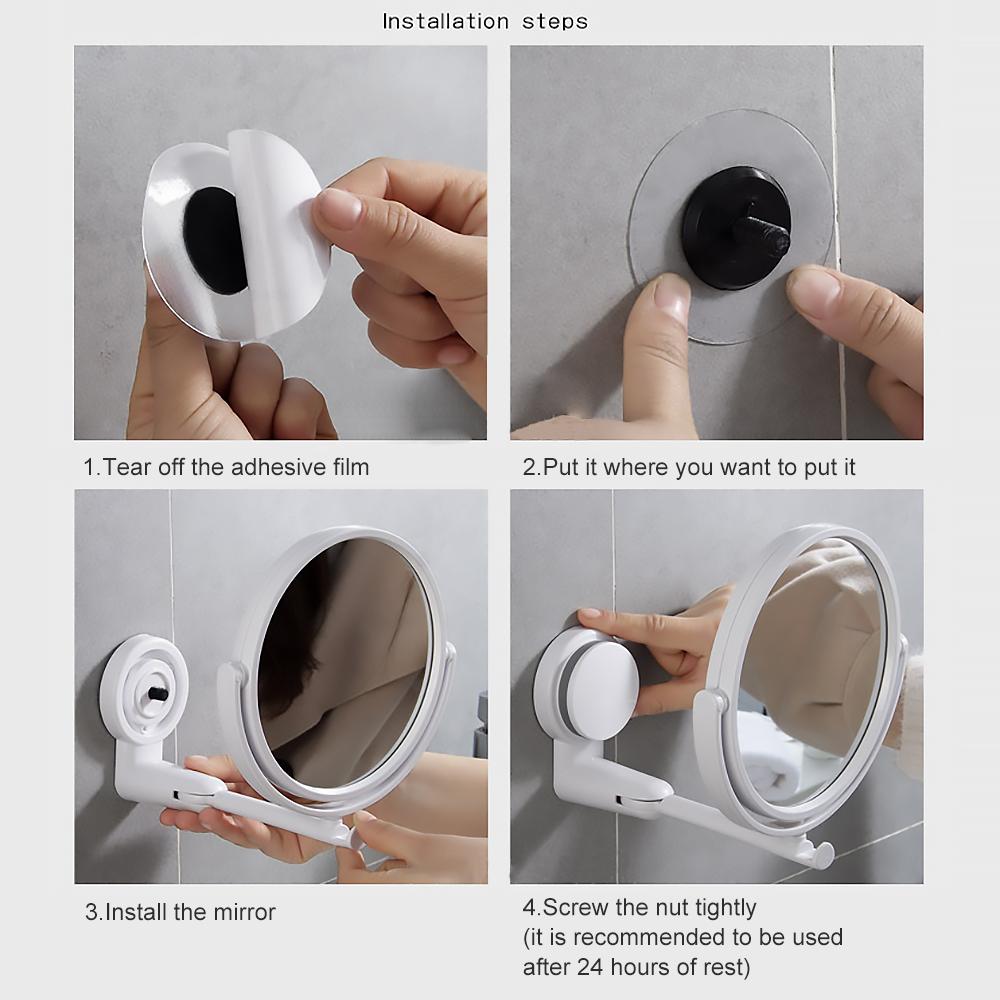 Installation steps

1.Tear off the adhesive film

2.Put it where you want to put it

3.Install the mirror

4.Screw the nut tightly
(it is recommended to be used after 24 hours of rest)