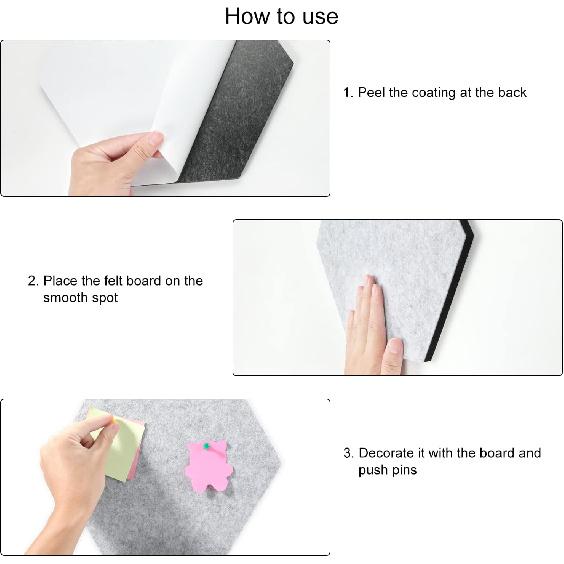 How to use

1. Peel the coating at the back

2. Place the felt board on the smooth spot

3. Decorate it with the board and push pins