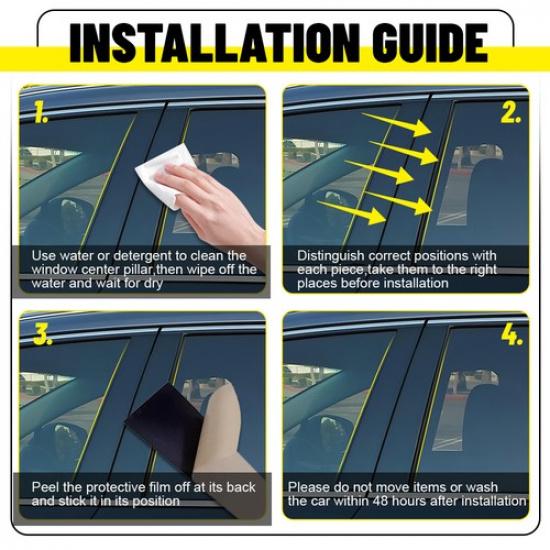 INSTALLATION GUIDE

1.

Use water or detergent to clean the window center pillar,then wipe off the water and wait for dry

2.

Distinguish correct positions with each piece,take them to the right places before installation

3.

Peel the protective film off at its back and stick it in its position

4.

Please do not move items or wash the car within 48 hours after installation