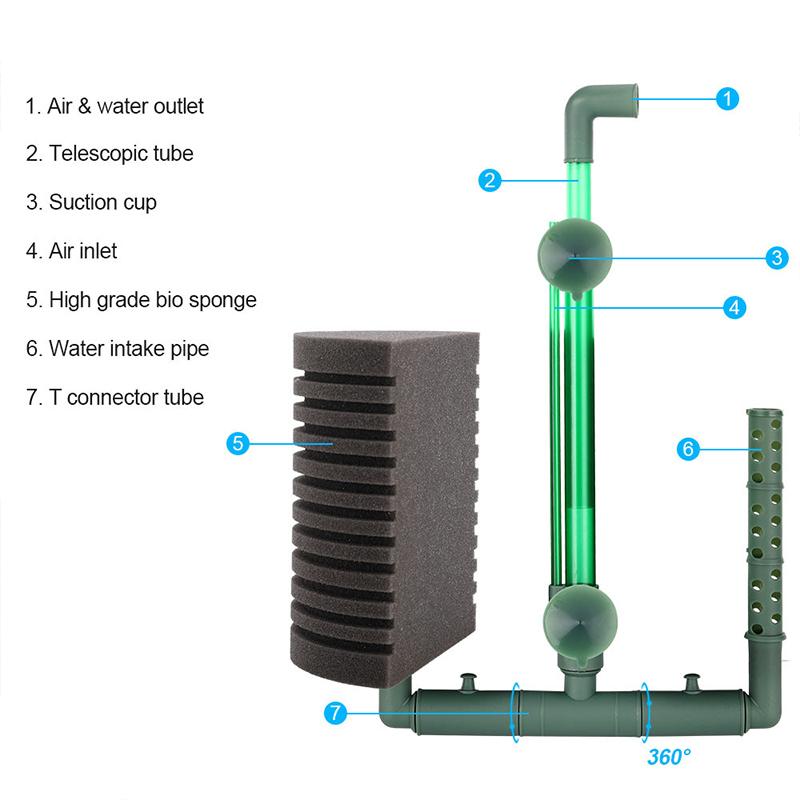 1. Air & water outlet
2. Telescopic tube
3. Suction cup
4. Air inlet
5. High grade bio sponge
6. Water intake pipe
7. T connector tube

1
2
3
4
5
6
7
360°