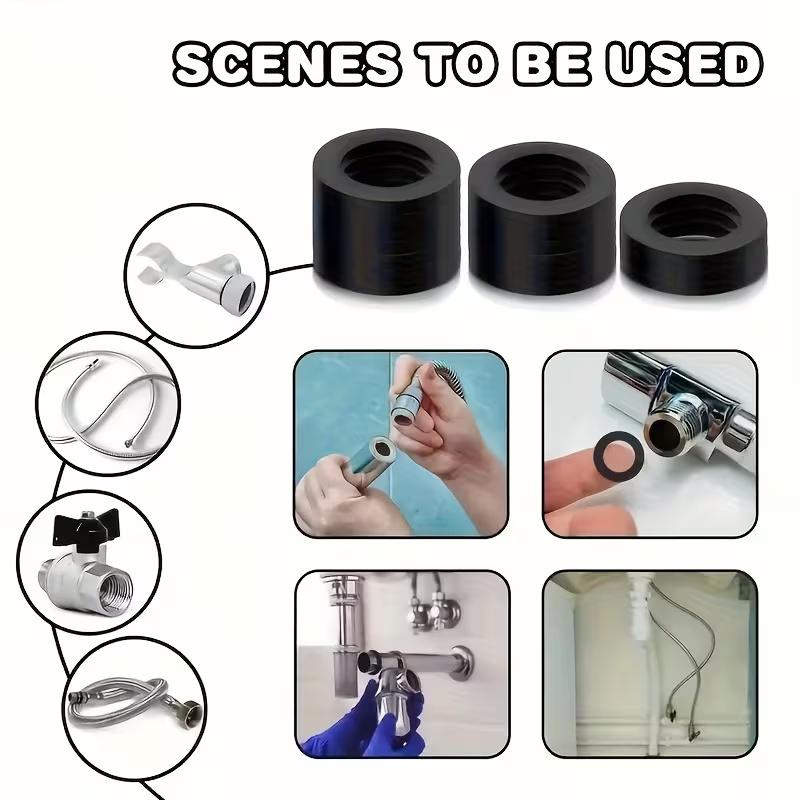 SCENES TO BE USED