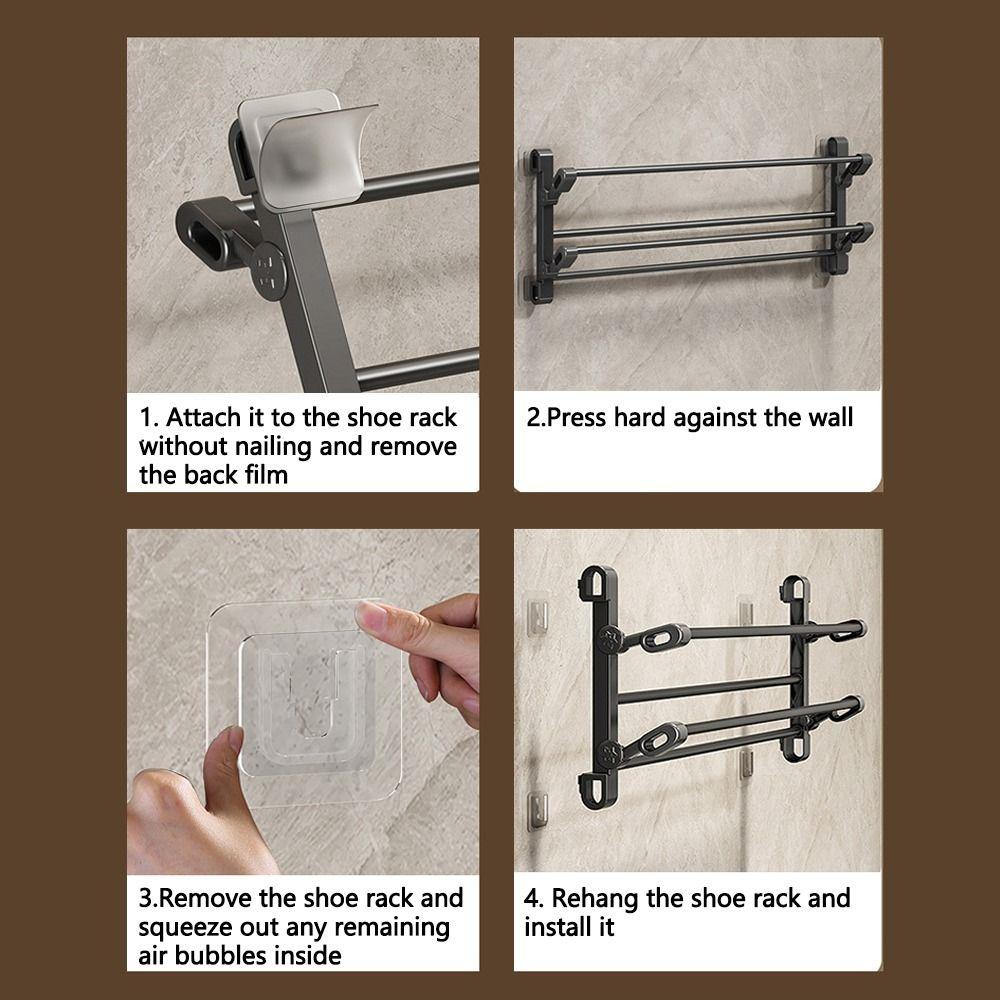 1. Attach it to the shoe rack without nailing and remove the back film

2.Press hard against the wall

3.Remove the shoe rack and squeeze out any remaining air bubbles inside

4. Rehang the shoe rack and install it