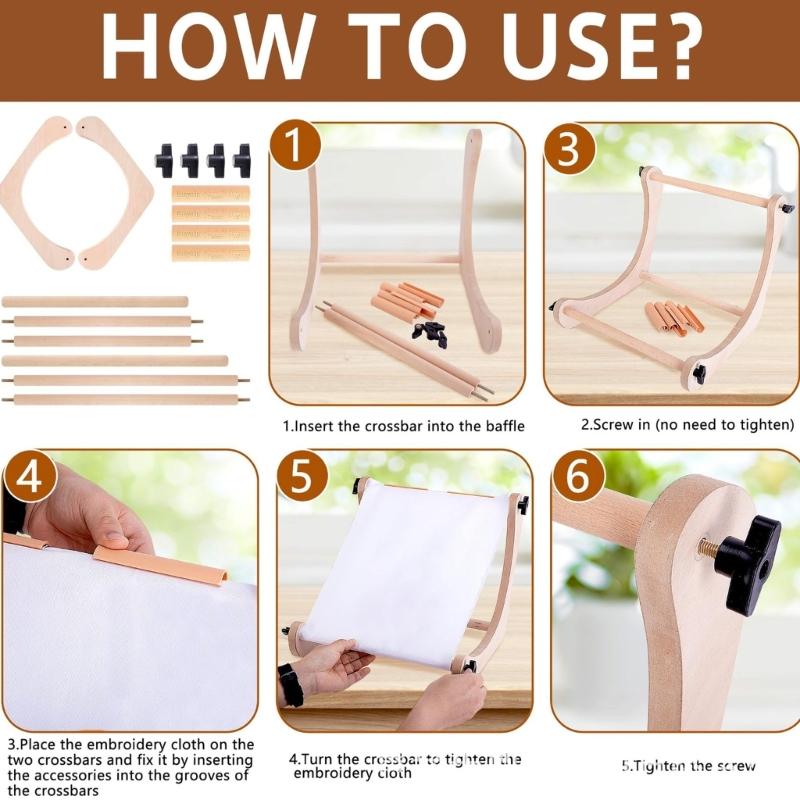 HOW TO USE?

1

3

1.Insert the crossbar into the baffle

2.Screw in (no need to tighten)

4

5

6

3.Place the embroidery cloth on the two crossbars and fix it by inserting the accessories into the grooves of the crossbars

4.Turn the crossbar to tighten the embroidery cloth

5.Tighten the screw