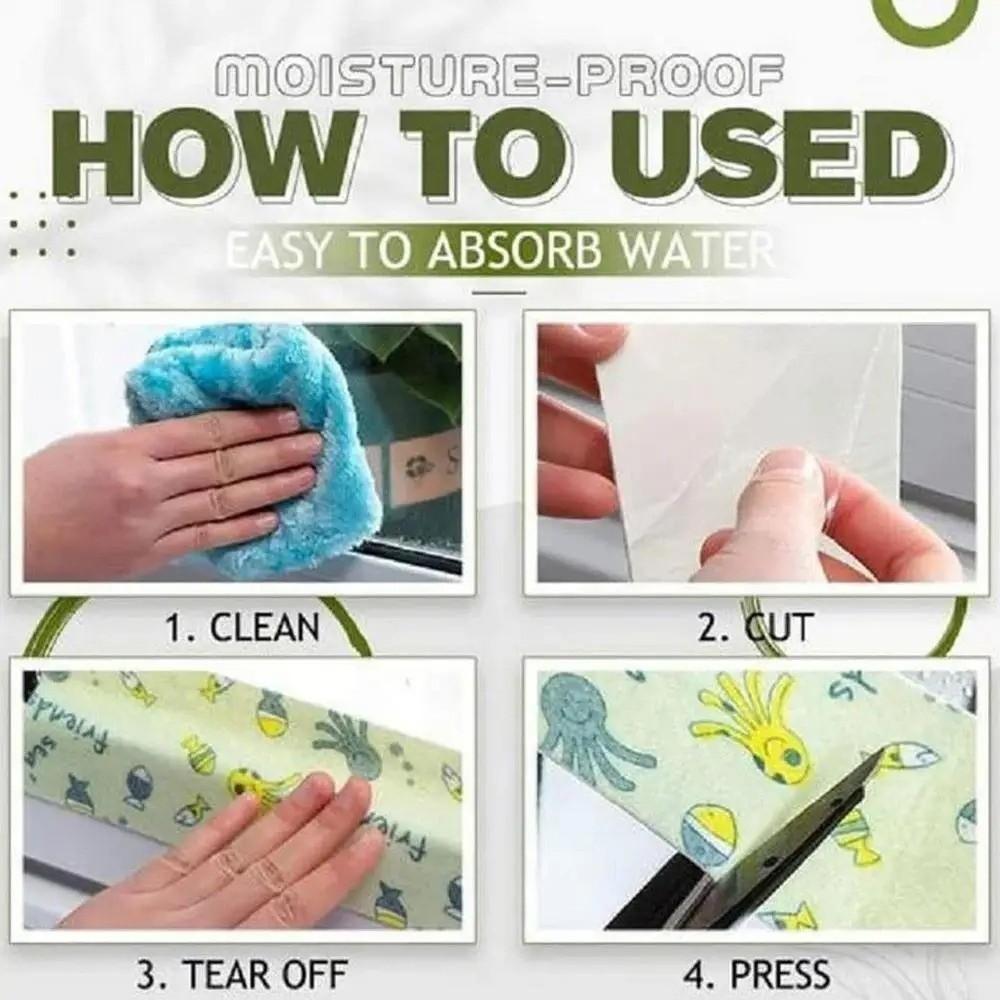 MOISTURE-PROOF

HOW TO USED

EASY TO ABSORB WATER

1. CLEAN

2. CUT

3. TEAR OFF

4. PRESS