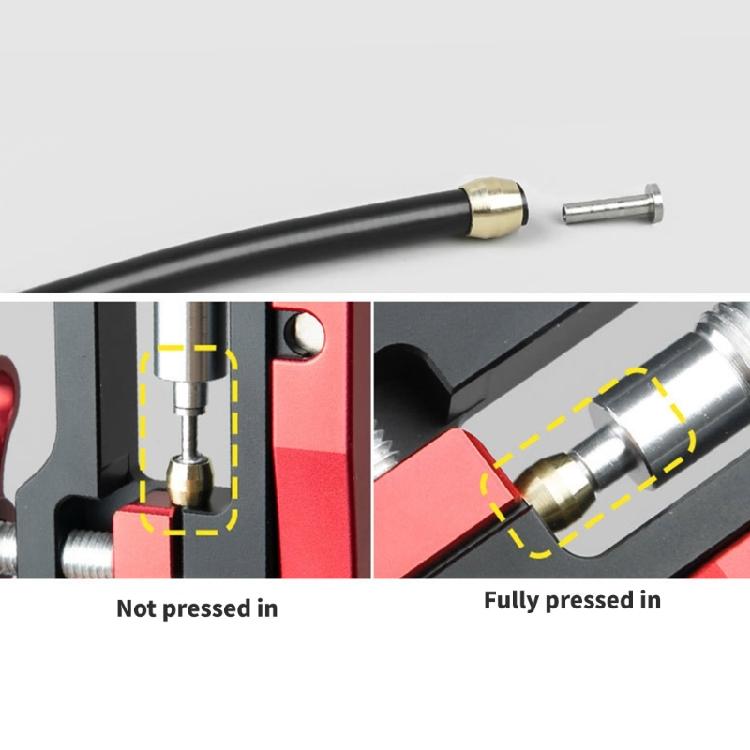 Not pressed in

Fully pressed in