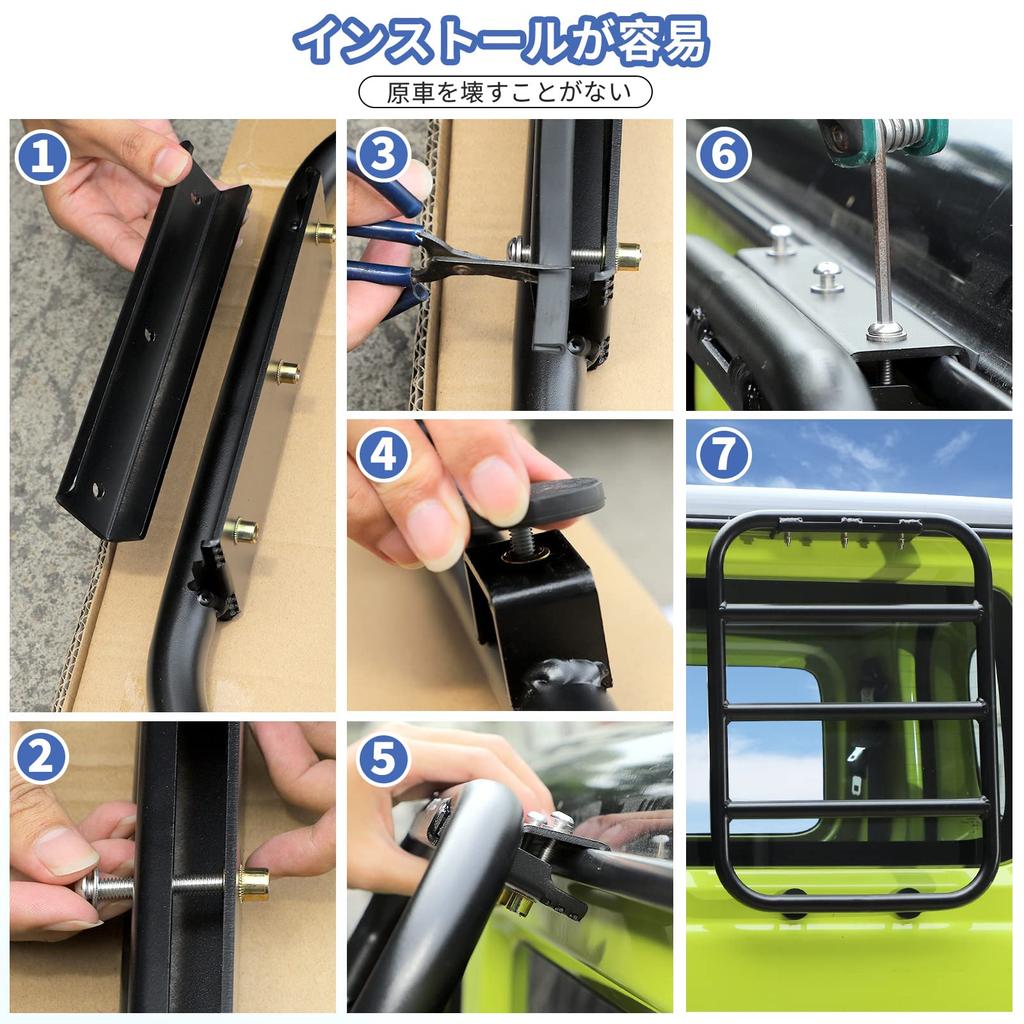 インストールが容易

原車を壊すことがない

1

3

6

4

7

2

5