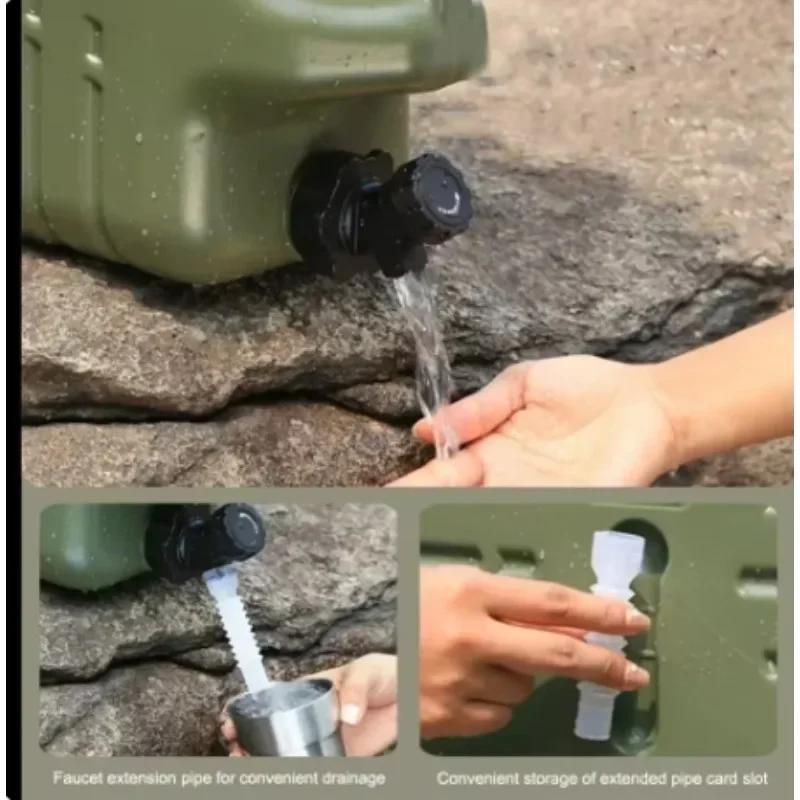 Faucet extension pipe for convenient drainage

Convenient storage of extended pipe card slot