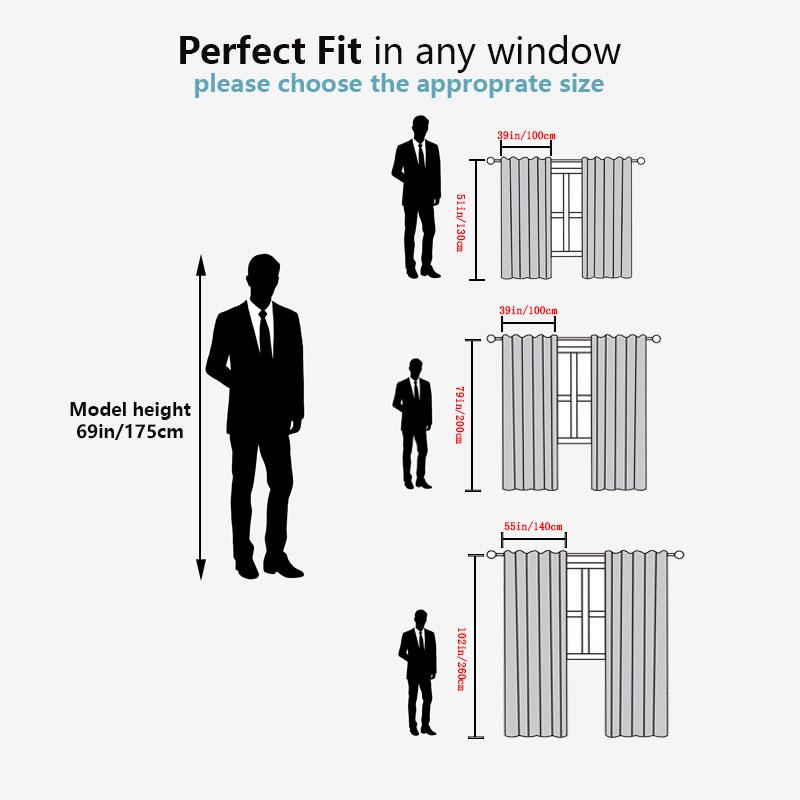 Perfect Fit in any window
please choose the approprate size

Model height
69in/175cm

39in/100cm
51in/130cm

39in/100cm
79in/200cm

55in/140cm
102in/260cm