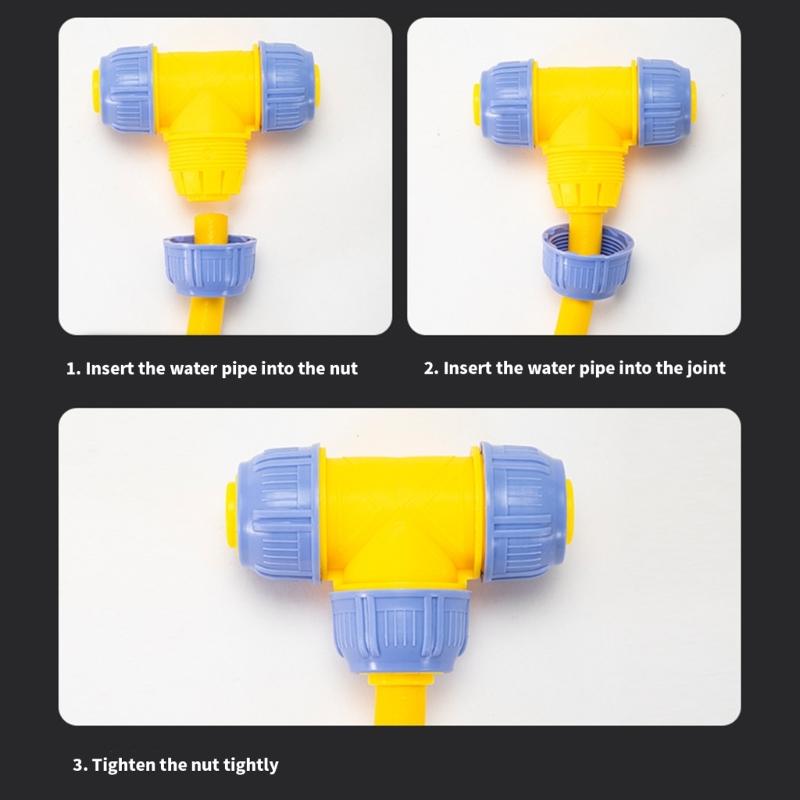 1. Insert the water pipe into the nut

2. Insert the water pipe into the joint

3. Tighten the nut tightly