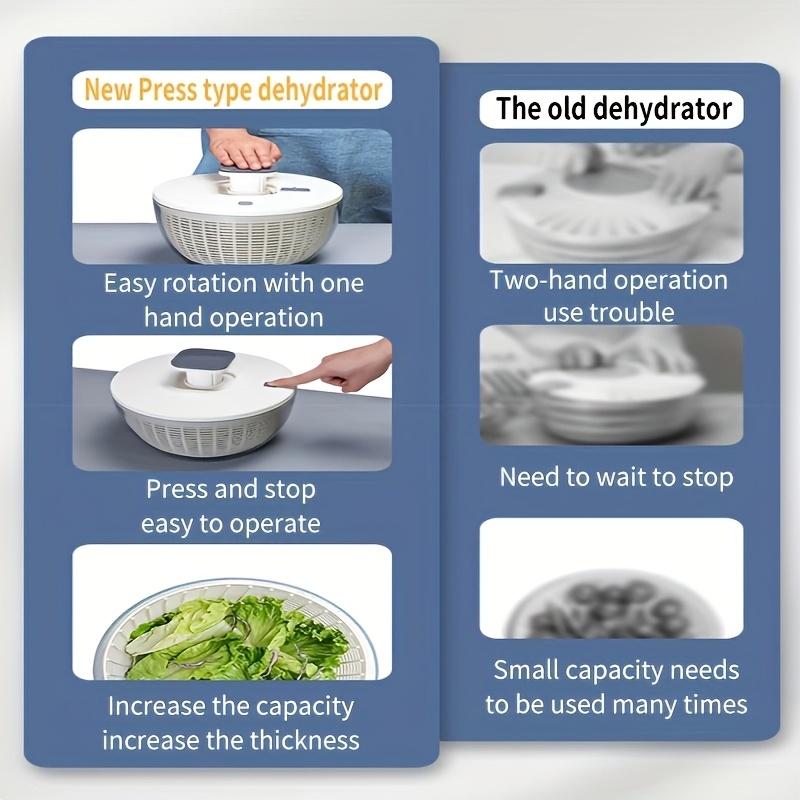 New Press type dehydrator

Easy rotation with one hand operation

Press and stop easy to operate

Increase the capacity increase the thickness

The old dehydrator

Two-hand operation use trouble

Need to wait to stop

Small capacity needs to be used many times