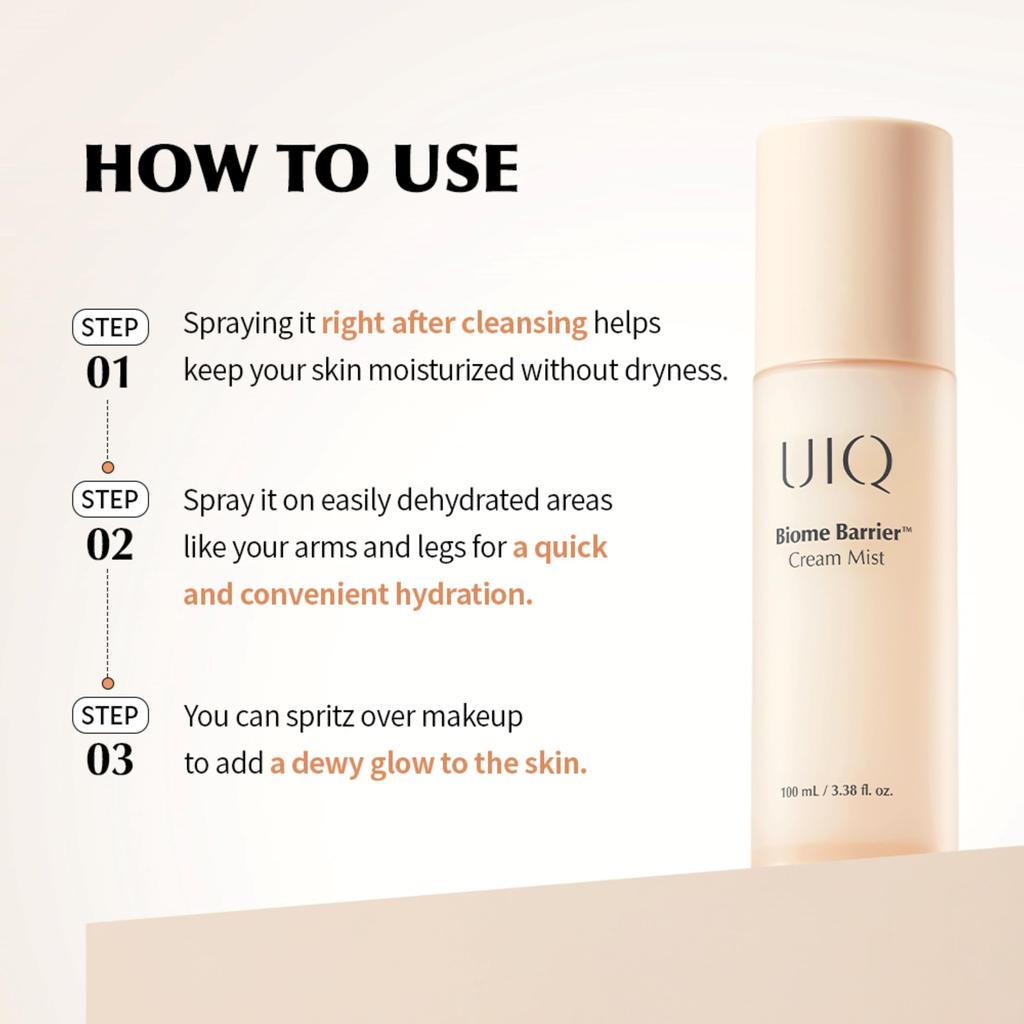 HOW TO USE

STEP 01
Spraying it right after cleansing helps keep your skin moisturized without dryness.

STEP 02
Spray it on easily dehydrated areas like your arms and legs for a quick and convenient hydration.

STEP 03
You can spritz over makeup to add a dewy glow to the skin.

UIQ
Biome Barrier™
Cream Mist
100 mL / 3.38 fl. oz.