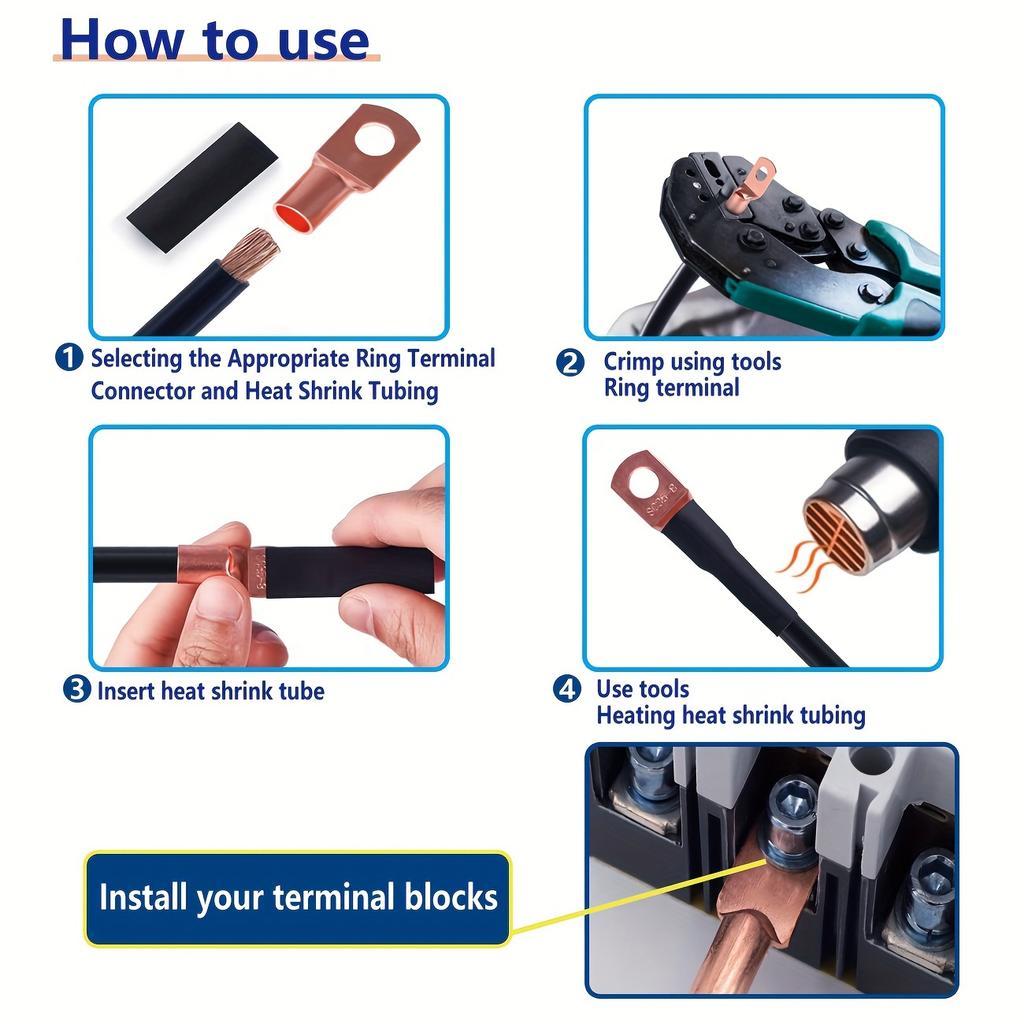 How to use

1 Selecting the Appropriate Ring Terminal Connector and Heat Shrink Tubing

2 Crimp using tools Ring terminal

3 Insert heat shrink tube

4 Use tools Heating heat shrink tubing

Install your terminal blocks