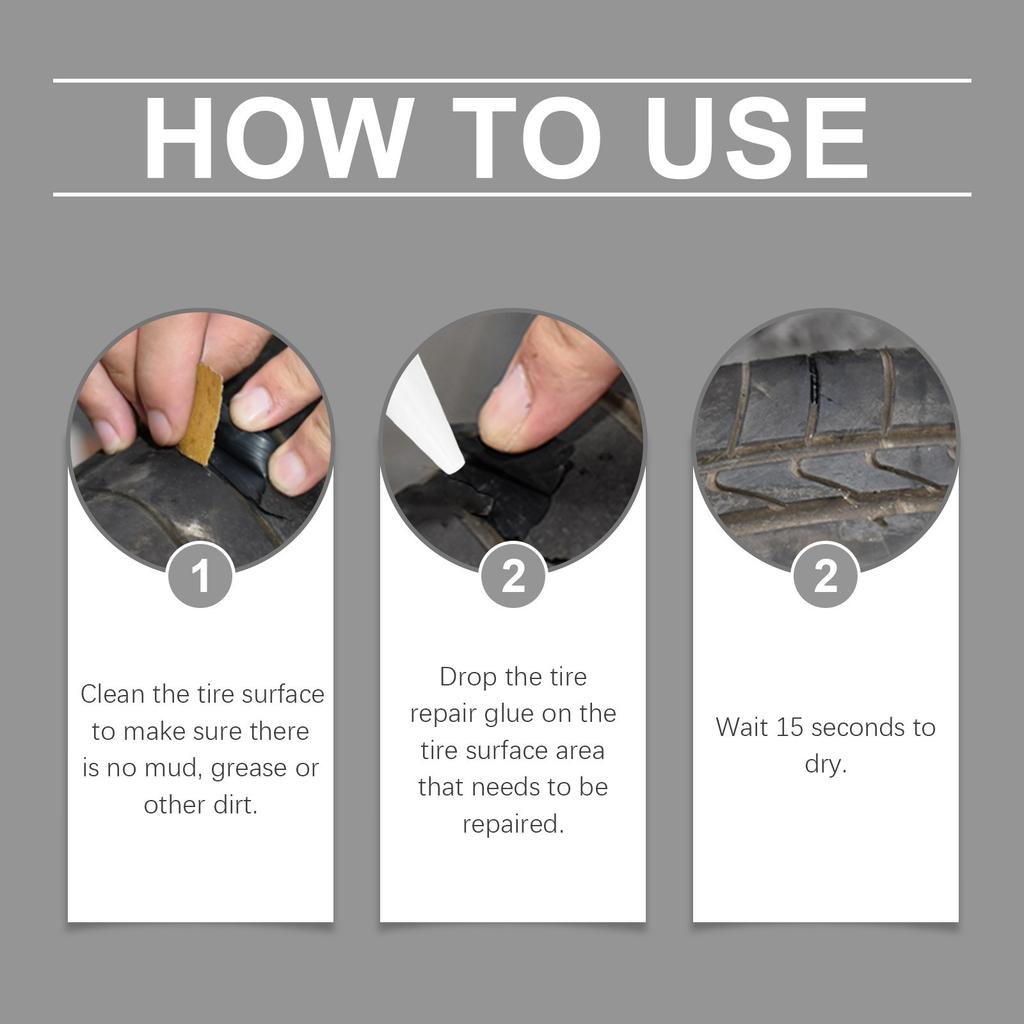 HOW TO USE

1

Clean the tire surface to make sure there is no mud, grease or other dirt.

2

Drop the tire repair glue on the tire surface area that needs to be repaired.

2

Wait 15 seconds to dry.