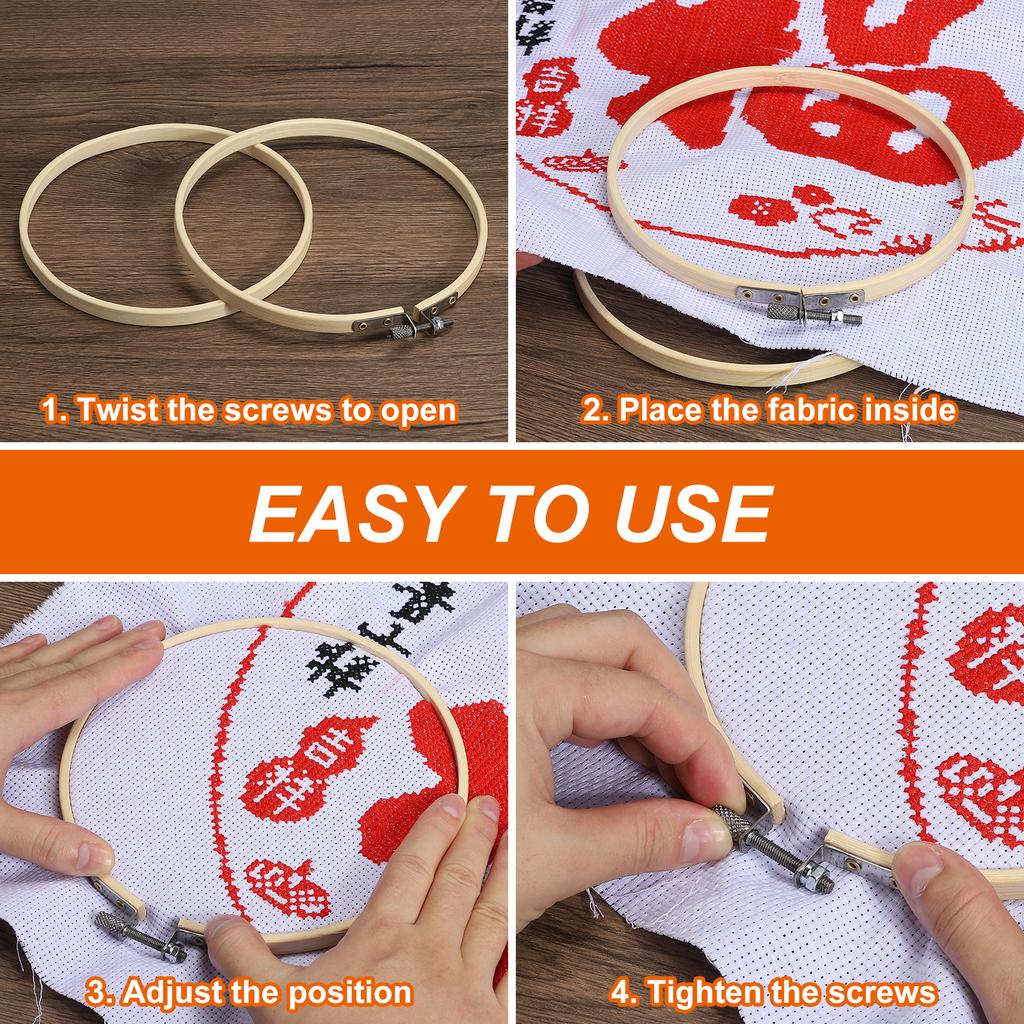 1. Twist the screws to open

2. Place the fabric inside

EASY TO USE

3. Adjust the position

4. Tighten the screws