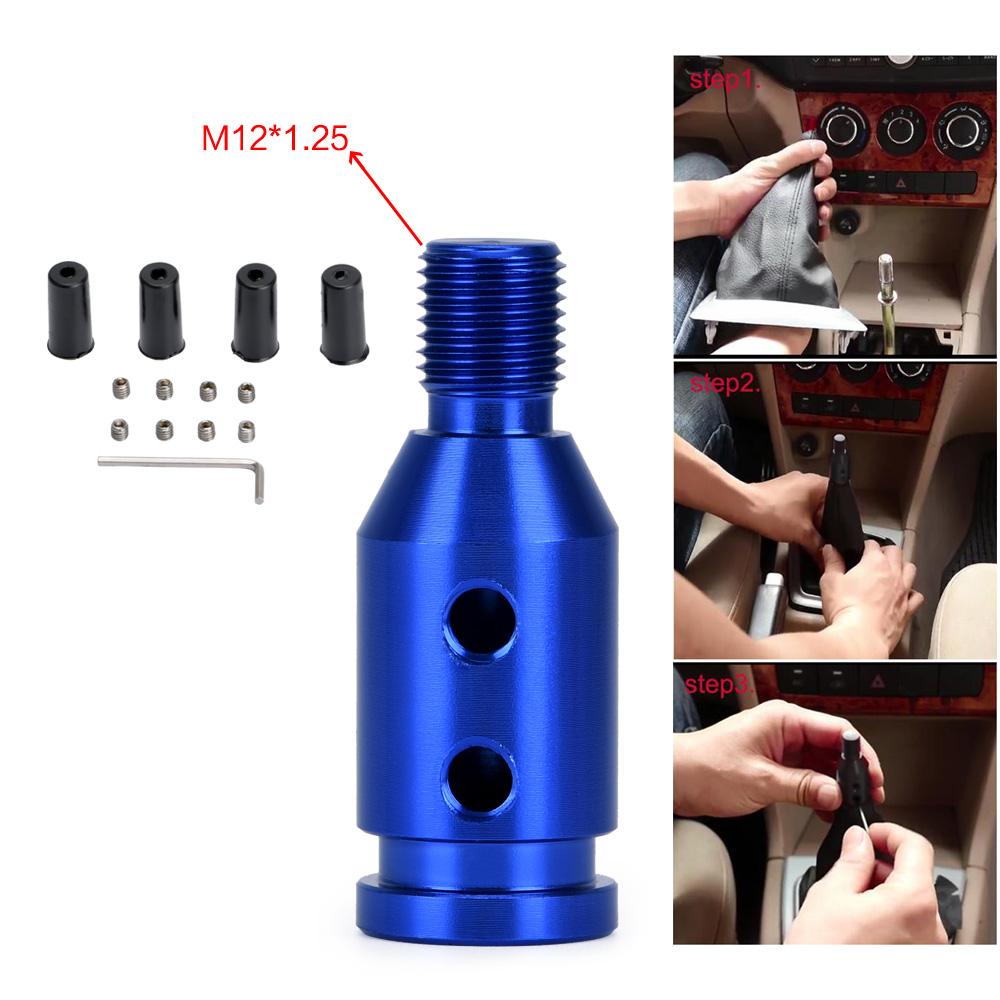 M12*1.25

step1.

step2.

step3.