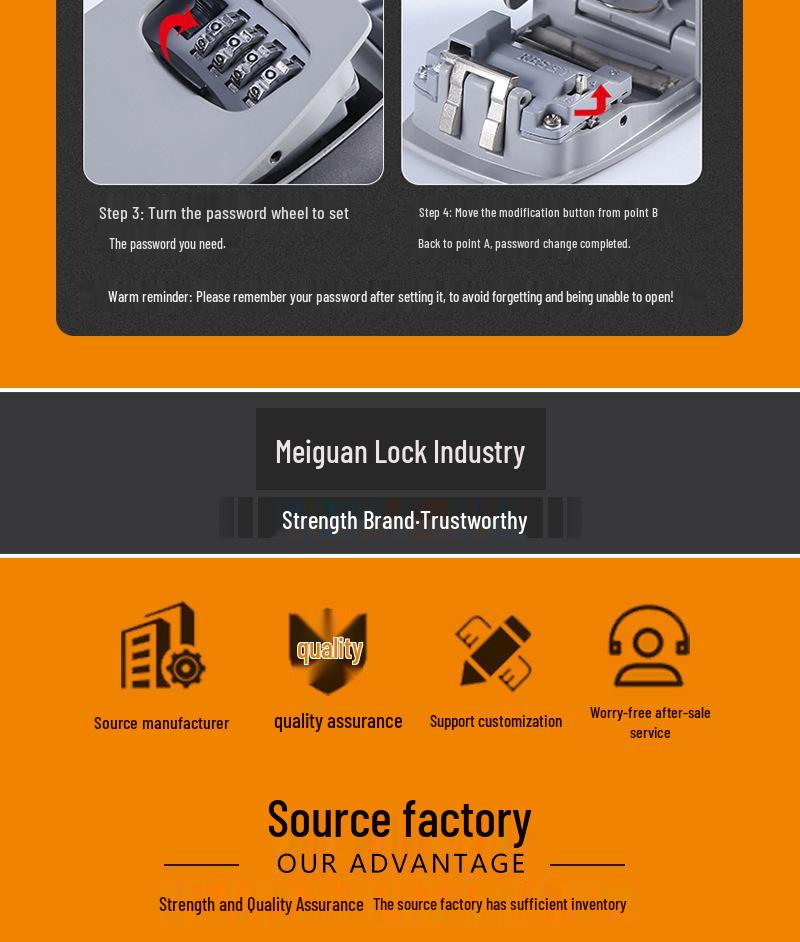 Step 3: Turn the password wheel to set

The password you need.

Step 4: Move the modification button from point B

Back to point A, password change completed.

Warm reminder: Please remember your password after setting it, to avoid forgetting and being unable to open!

Meiguan Lock Industry

Strength Brand·Trustworthy

quality

Source manufacturer

quality assurance

Support customization

Worry-free after-sale service

Source factory

OUR ADVANTAGE

Strength and Quality Assurance The source factory has sufficient inventory