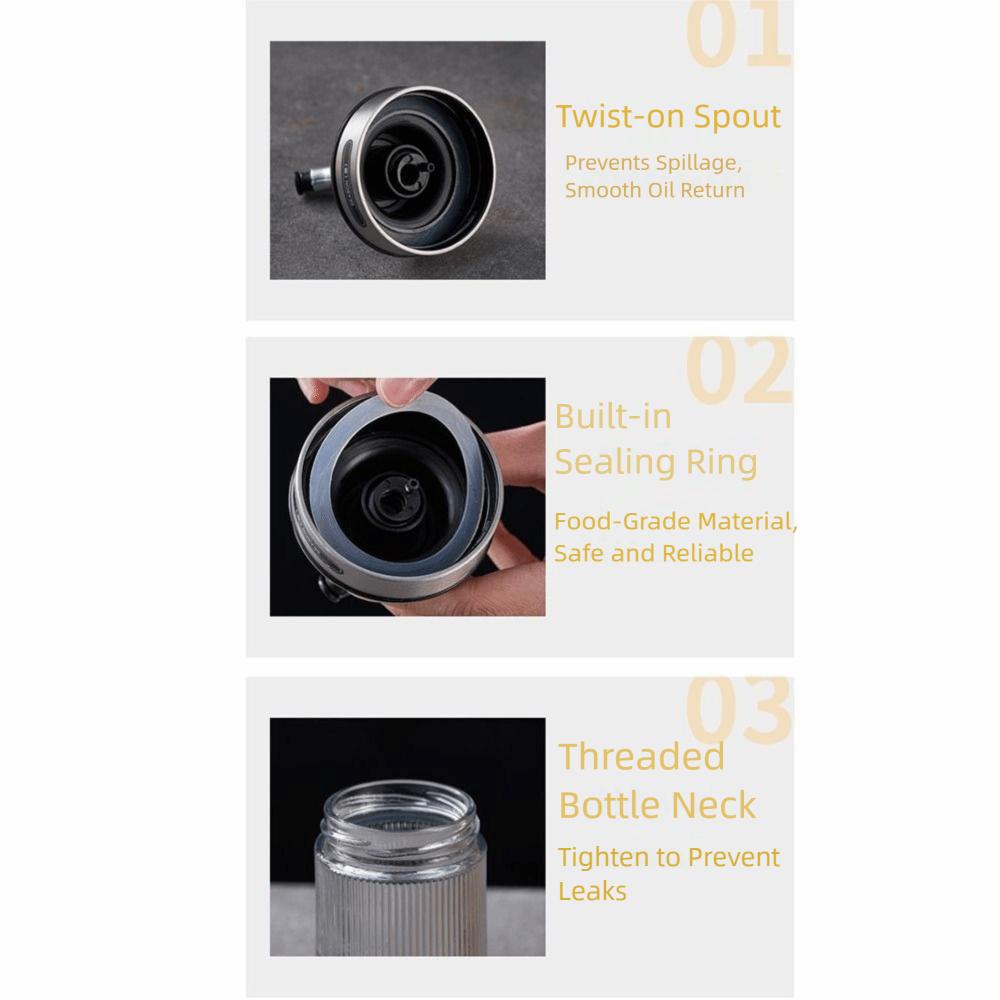 01

Twist-on Spout

Prevents Spillage, Smooth Oil Return

02

Built-in Sealing Ring

Food-Grade Material, Safe and Reliable

03

Threaded Bottle Neck

Tighten to Prevent Leaks