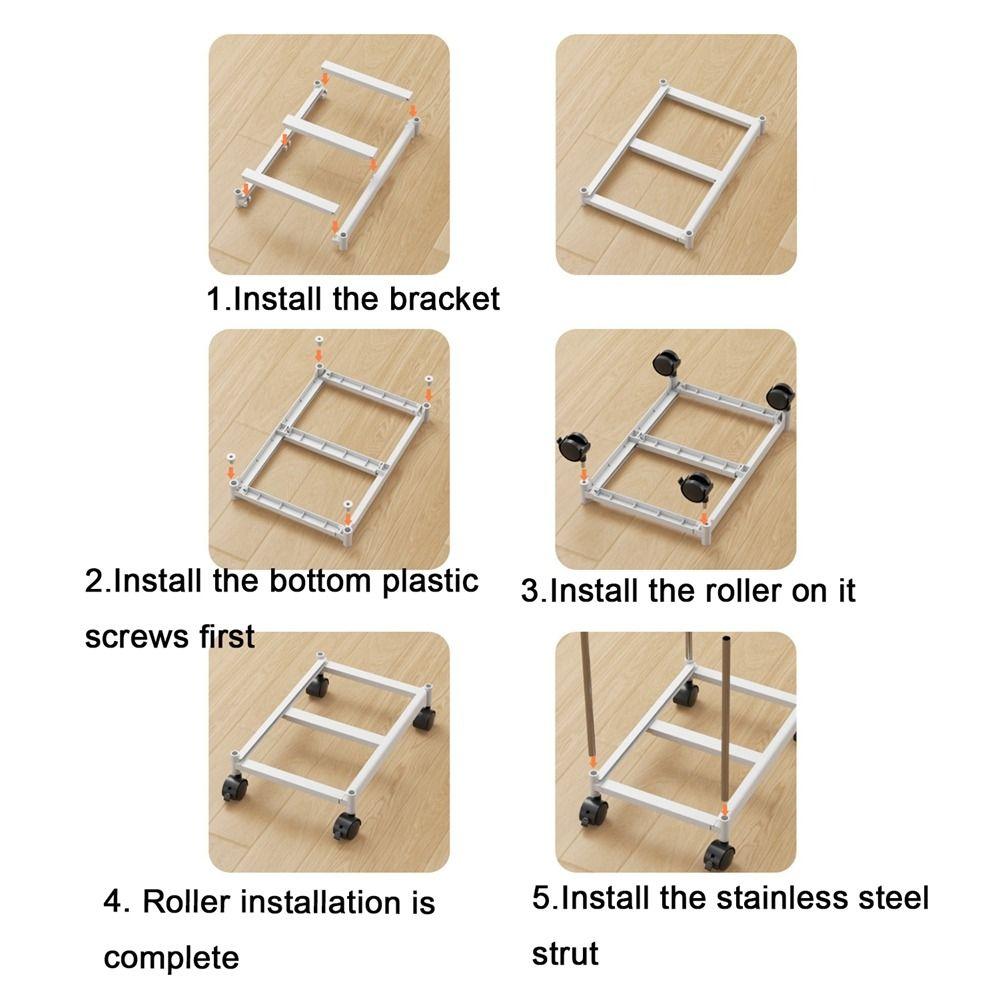 1.Install the bracket

2.Install the bottom plastic screws first

3.Install the roller on it

4. Roller installation is complete

5.Install the stainless steel strut