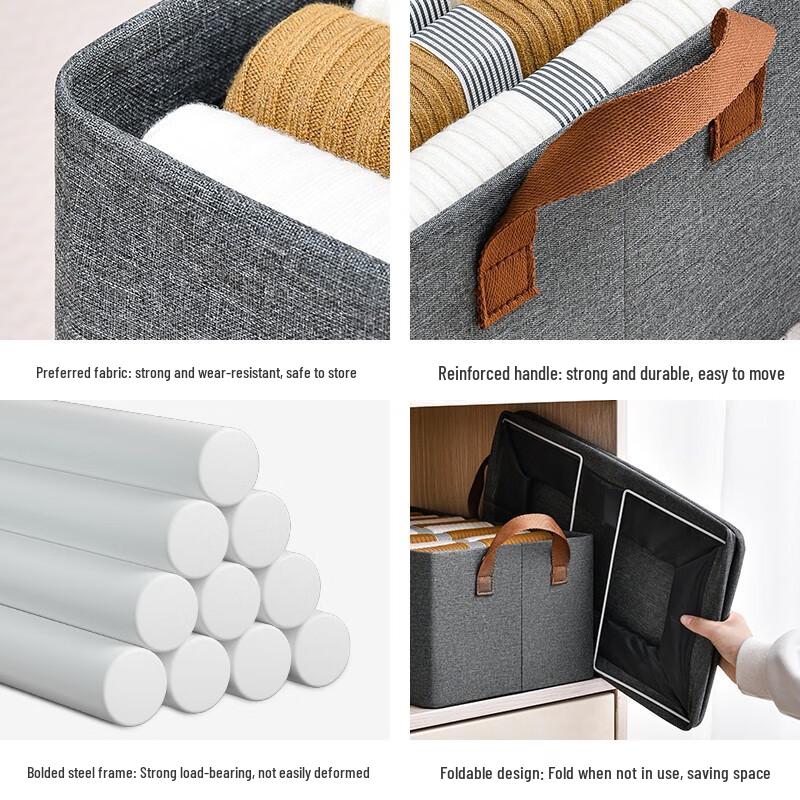 Preferred fabric: strong and wear-resistant, safe to store

Reinforced handle: strong and durable, easy to move

Bolded steel frame: Strong load-bearing, not easily deformed

Foldable design: Fold when not in use, saving space