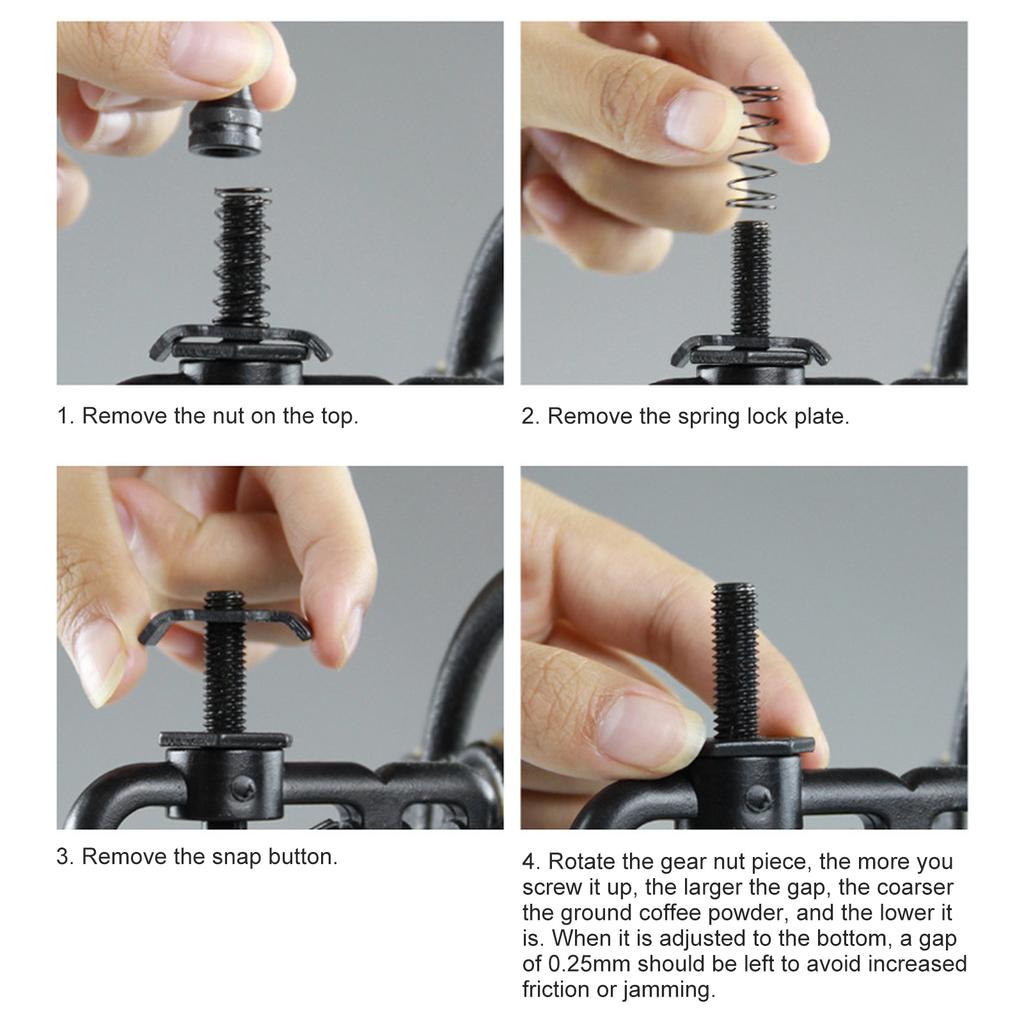 1. Remove the nut on the top.

2. Remove the spring lock plate.

3. Remove the snap button.

4. Rotate the gear nut piece, the more you screw it up, the larger the gap, the coarser the ground coffee powder, and the lower it is. When it is adjusted to the bottom, a gap of 0.25mm should be left to avoid increased friction or jamming.