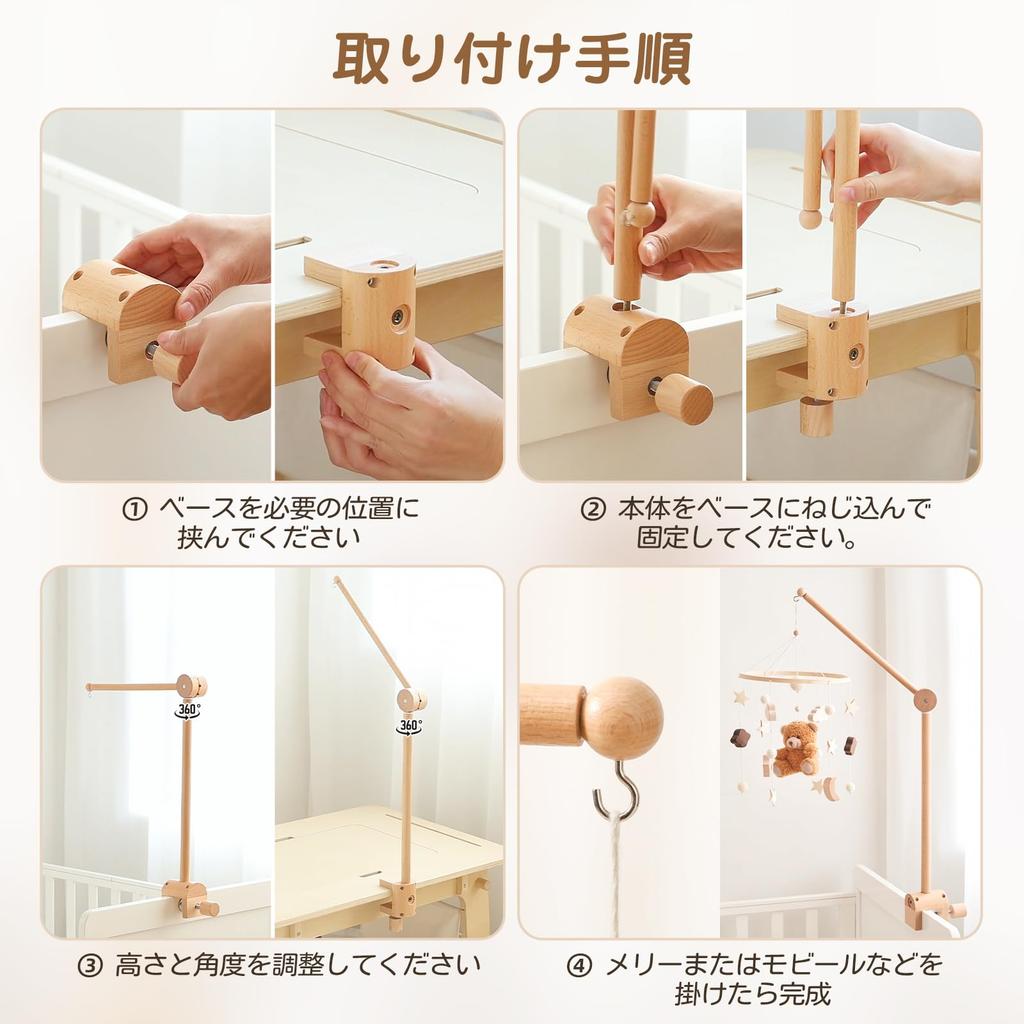 取り付け手順

① ベースを必要の位置に挟んでください

② 本体をベースにねじ込んで固定してください。

360°

360°

③ 高さと角度を調整してください

④ メリーまたはモビールなどを掛けたら完成