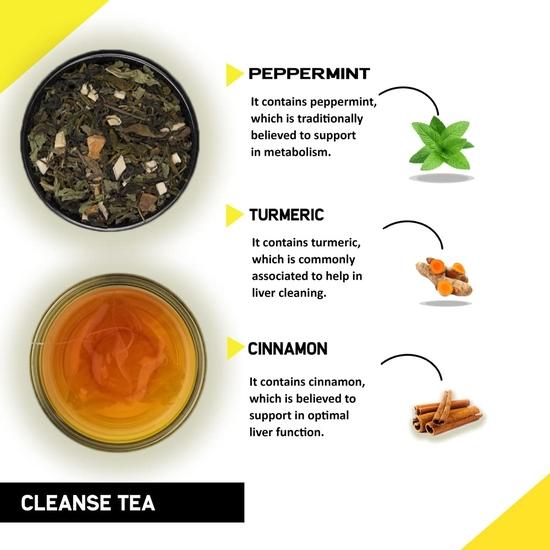 PEPPERMINT

It contains peppermint, which is traditionally believed to support in metabolism.

TURMERIC

It contains turmeric, which is commonly associated to help in liver cleaning.

CINNAMON

It contains cinnamon, which is believed to support in optimal liver function.

CLEANSE TEA