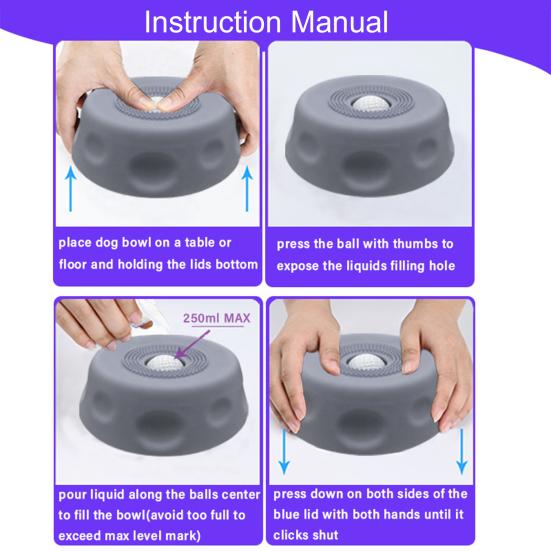 Instruction Manual

place dog bowl on a table or floor and holding the lids bottom

press the ball with thumbs to expose the liquids filling hole

250ml MAX

pour liquid along the balls center to fill the bowl(avoid too full to exceed max level mark)

press down on both sides of the blue lid with both hands until it clicks shut