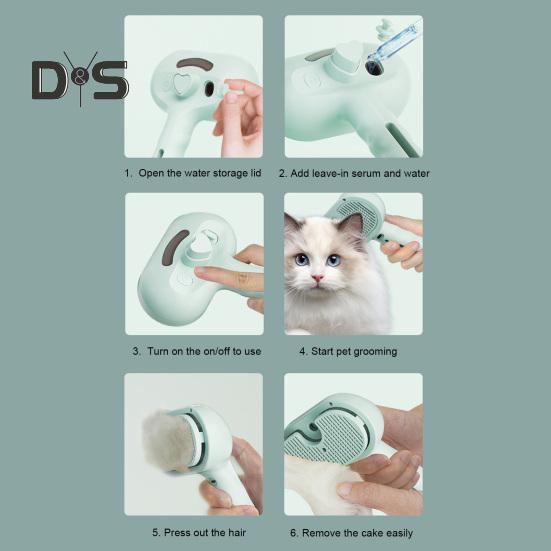 D&S

1. Open the water storage lid

2. Add leave-in serum and water

3. Turn on the on/off to use

4. Start pet grooming

5. Press out the hair

6. Remove the cake easily