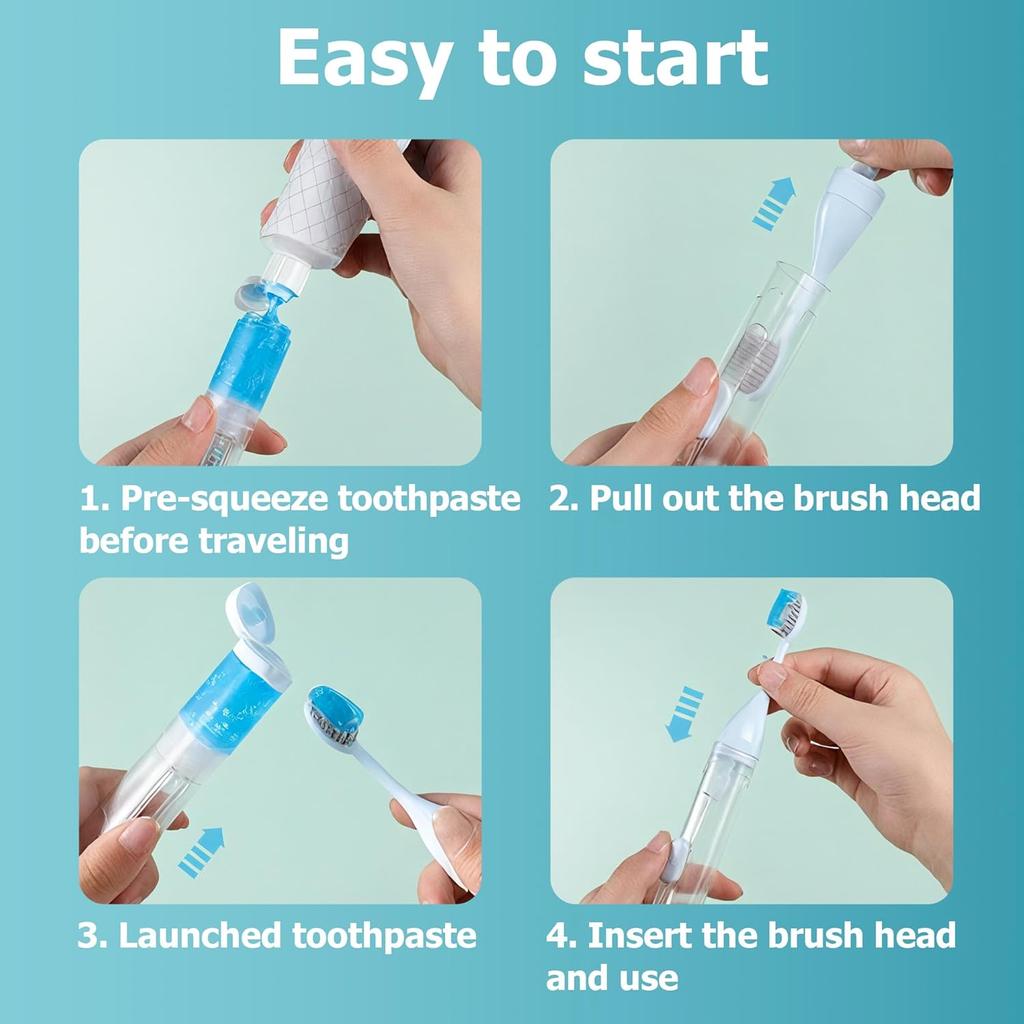 Easy to start

1. Pre-squeeze toothpaste before traveling

2. Pull out the brush head

3. Launched toothpaste

4. Insert the brush head and use