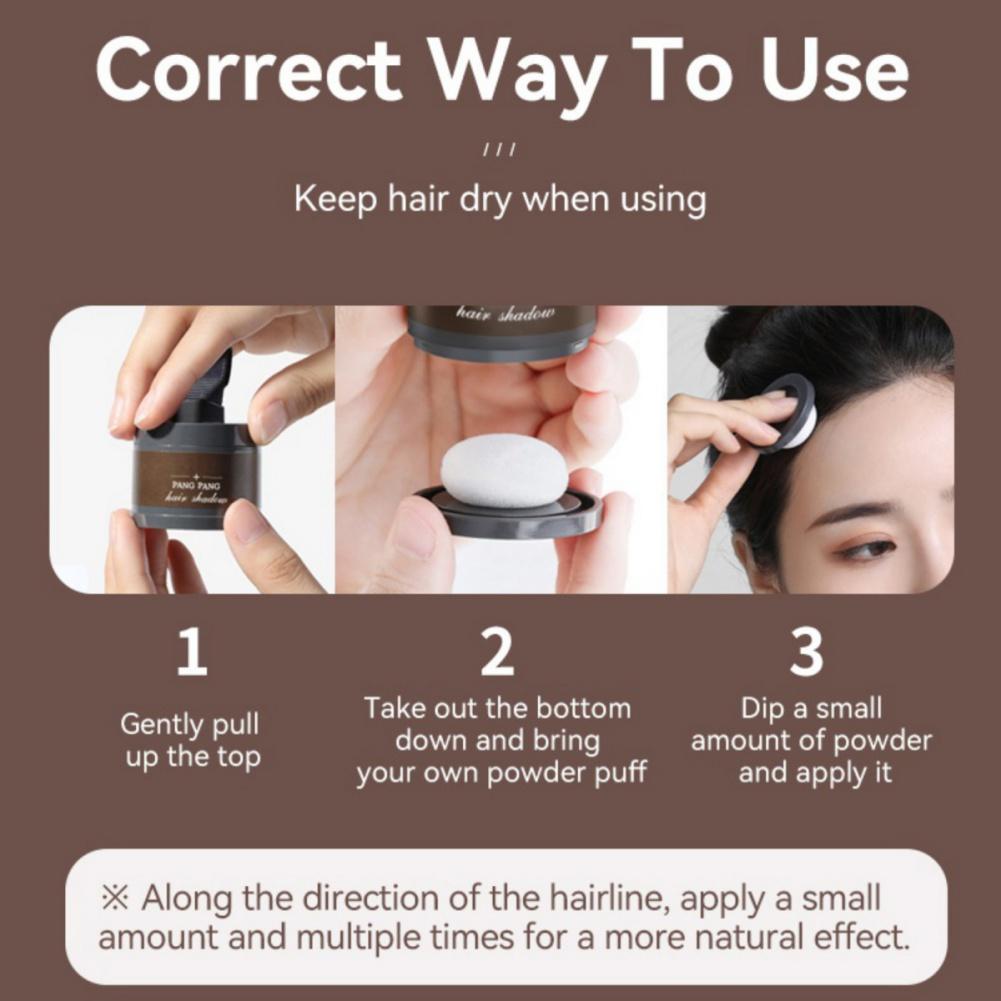 Correct Way To Use

///

Keep hair dry when using

PANG PANG
hair shadow

hair shadow

1

Gently pull up the top

2

Take out the bottom down and bring your own powder puff

3

Dip a small amount of powder and apply it

※ Along the direction of the hairline, apply a small amount and multiple times for a more natural effect.