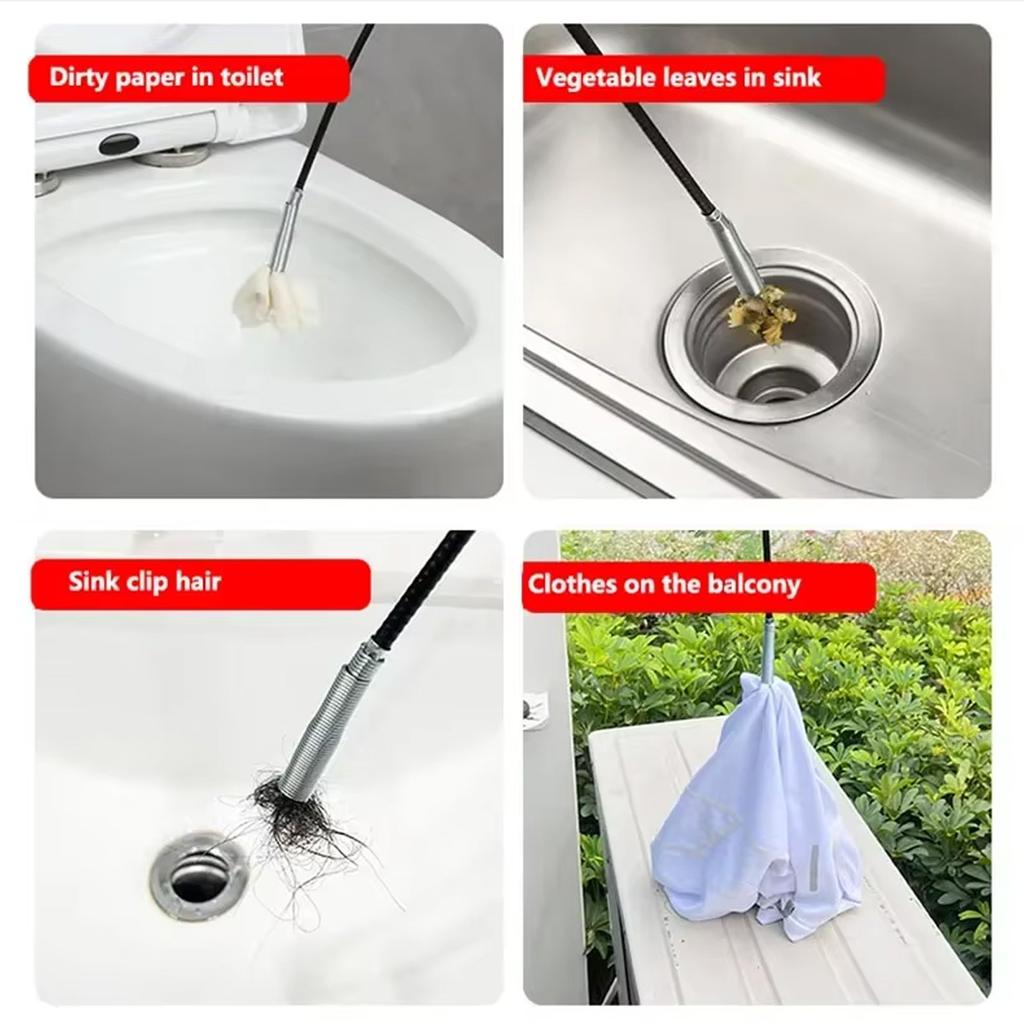 Dirty paper in toilet

Vegetable leaves in sink

Sink clip hair

Clothes on the balcony