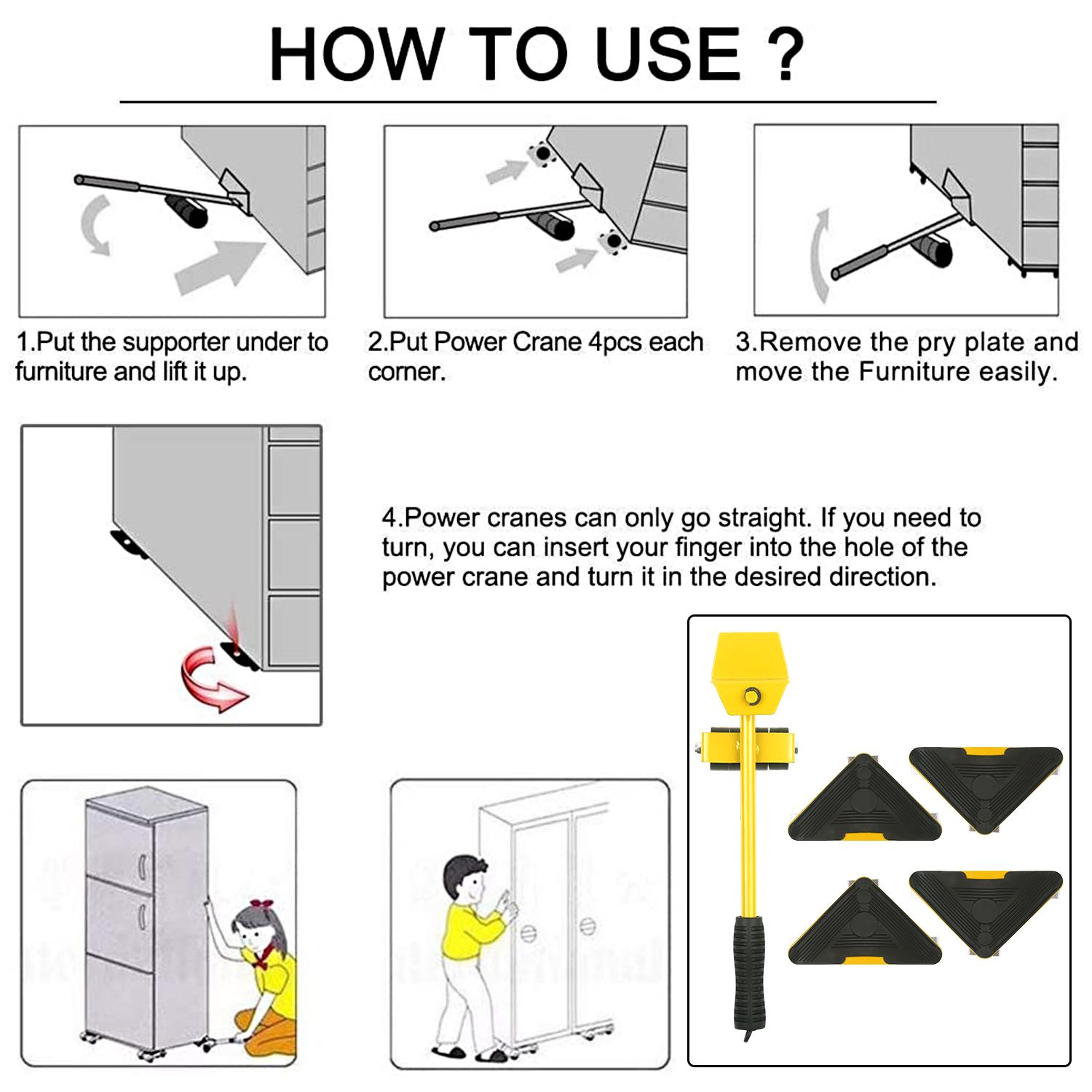 HOW TO USE ?

1.Put the supporter under to furniture and lift it up.

2.Put Power Crane 4pcs each corner.

3.Remove the pry plate and move the Furniture easily.

4.Power cranes can only go straight. If you need to turn, you can insert your finger into the hole of the power crane and turn it in the desired direction.