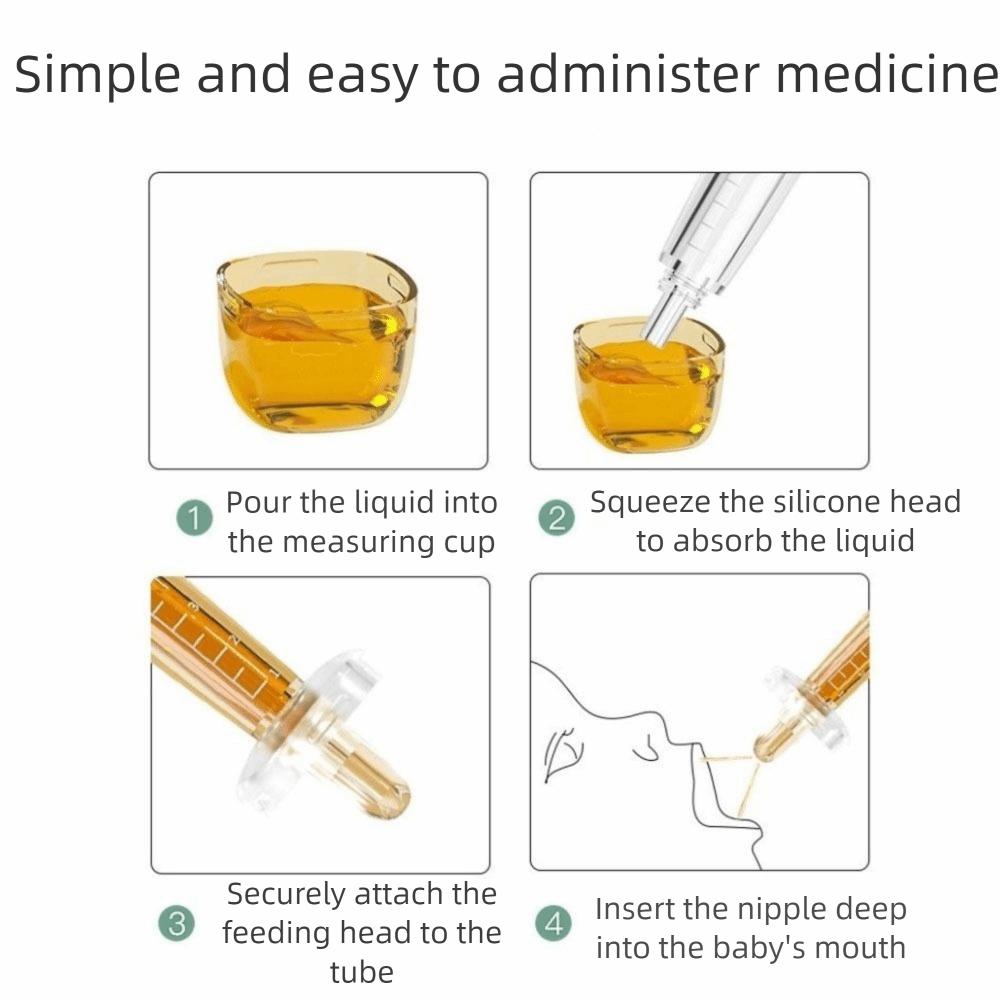 Simple and easy to administer medicine

1 Pour the liquid into the measuring cup

2 Squeeze the silicone head to absorb the liquid

3 Securely attach the feeding head to the tube

4 Insert the nipple deep into the baby's mouth