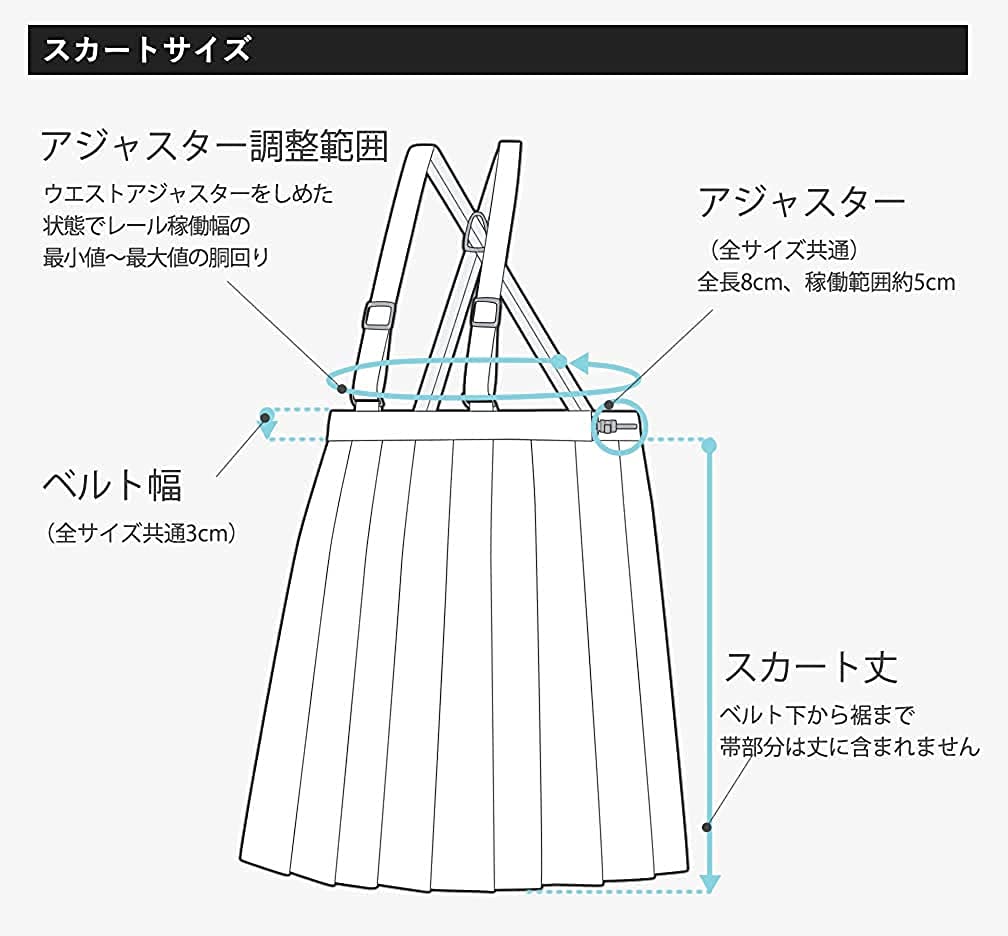 スカートサイズ

アジャスター調整範囲
ウエストアジャスターをしめた状態でレール稼働幅の最小値〜最大値の胴回り

アジャスター
（全サイズ共通）
全長8cm、稼働範囲約5cm

ベルト幅
（全サイズ共通3cm）

スカート丈
ベルト下から裾まで
帯部分は丈に含まれません