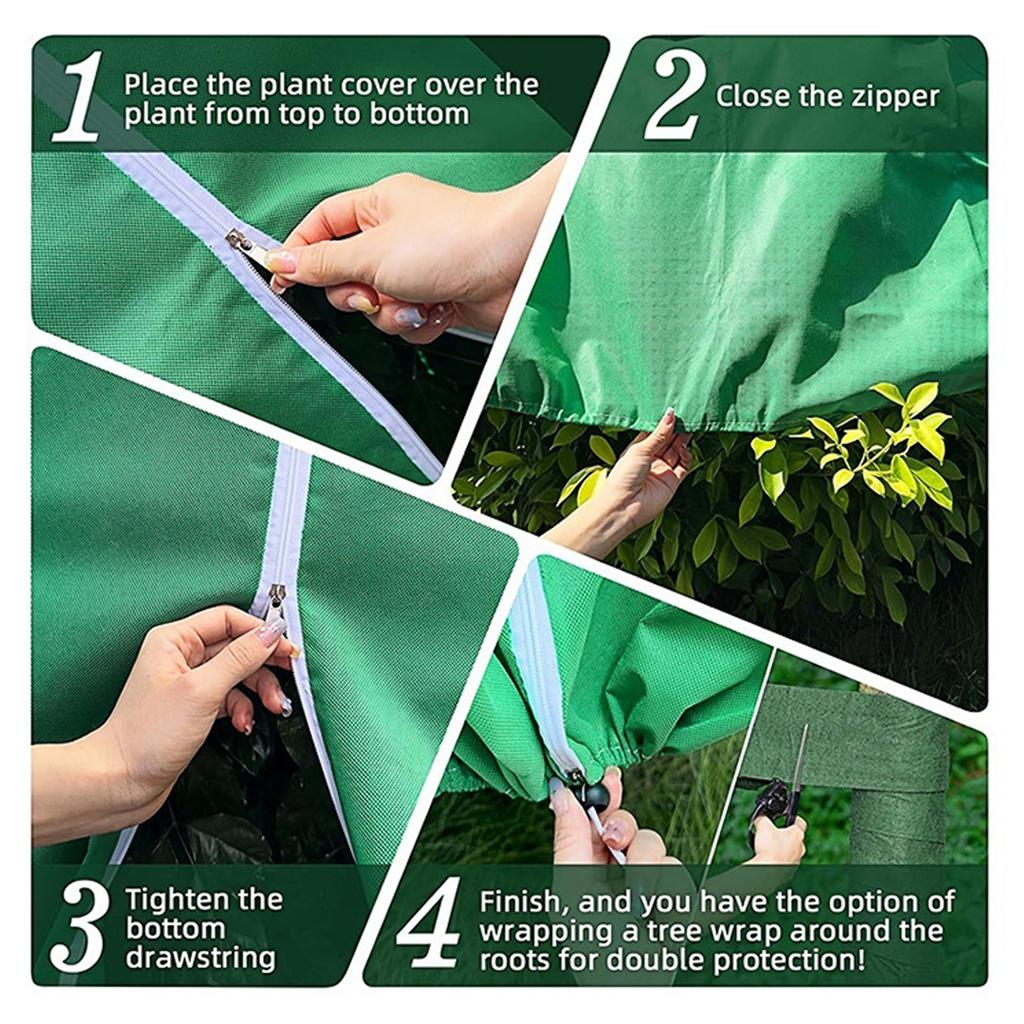 1 Place the plant cover over the plant from top to bottom

2 Close the zipper

3 Tighten the bottom drawstring

4 Finish, and you have the option of wrapping a tree wrap around the roots for double protection!